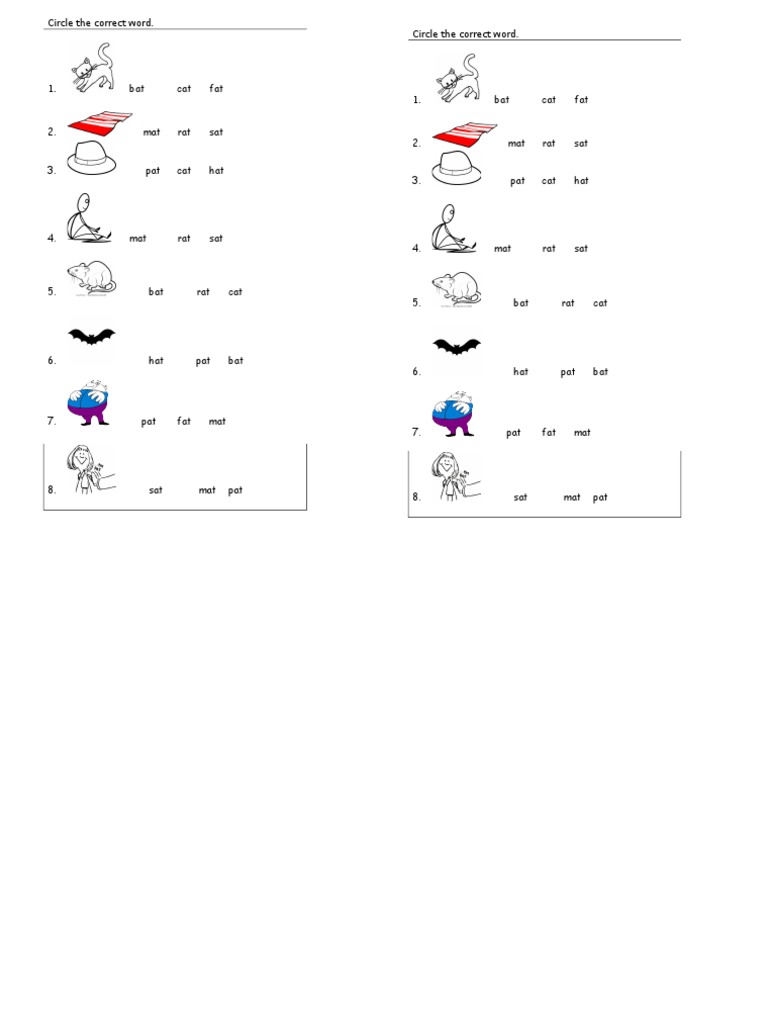 Circle the correct word.

1. bat cat fat

2. mat rat sat

3. pat cat hat

4. mat rat sat

5. bat rat cat

6. hat pat bat

7. pat fat mat

8. sat mat pat

Circle the correct word.

1. bat cat fat

2. mat rat sat

3. pat cat hat

4. mat rat sat

5. bat rat cat

6. hat pat bat

7. pat fat mat

8. sat mat pat