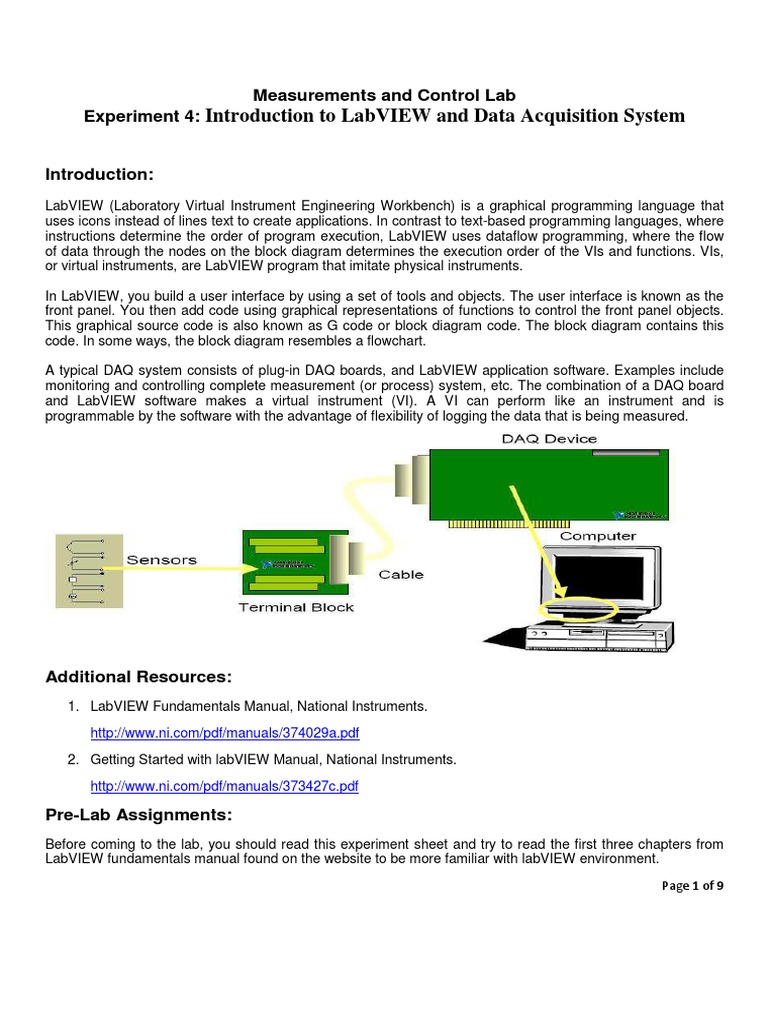 Measurements and Control Lab
Experiment 4: Introduction to LabVIEW and Data Acquisition System

Introduction:

LabVIEW (Laboratory Virtual Instrument Engineering Workbench) is a graphical programming language that uses icons instead of lines text to create applications. In contrast to text-based programming languages, where instructions determine the order of program execution, LabVIEW uses dataflow programming, where the flow of data through the nodes on the block diagram determines the execution order of the VIs and functions. VIs, or virtual instruments, are LabVIEW program that imitate physical instruments.

In LabVIEW, you build a user interface by using a set of tools and objects. The user interface is known as the front panel. You then add code using graphical representations of functions to control the front panel objects. This graphical source code is also known as G code or block diagram code. The block diagram contains this code. In some ways, the block diagram resembles a flowchart.

A typical DAQ system consists of plug-in DAQ boards, and LabVIEW application software. Examples include monitoring and controlling complete measurement (or process) system, etc. The combination of a DAQ board and LabVIEW software makes a virtual instrument (VI). A VI can perform like an instrument and is programmable by the software with the advantage of flexibility of logging the data that is being measured.

DAQ Device
Computer
Sensors
Cable
Terminal Block

Additional Resources:

1. LabVIEW Fundamentals Manual, National Instruments.
http://www.ni.com/pdf/manuals/374029a.pdf

2. Getting Started with labVIEW Manual, National Instruments.
http://www.ni.com/pdf/manuals/373427c.pdf

Pre-Lab Assignments:

Before coming to the lab, you should read this experiment sheet and try to read the first three chapters from LabVIEW fundamentals manual found on the website to be more familiar with labVIEW environment.

Page 1 of 9