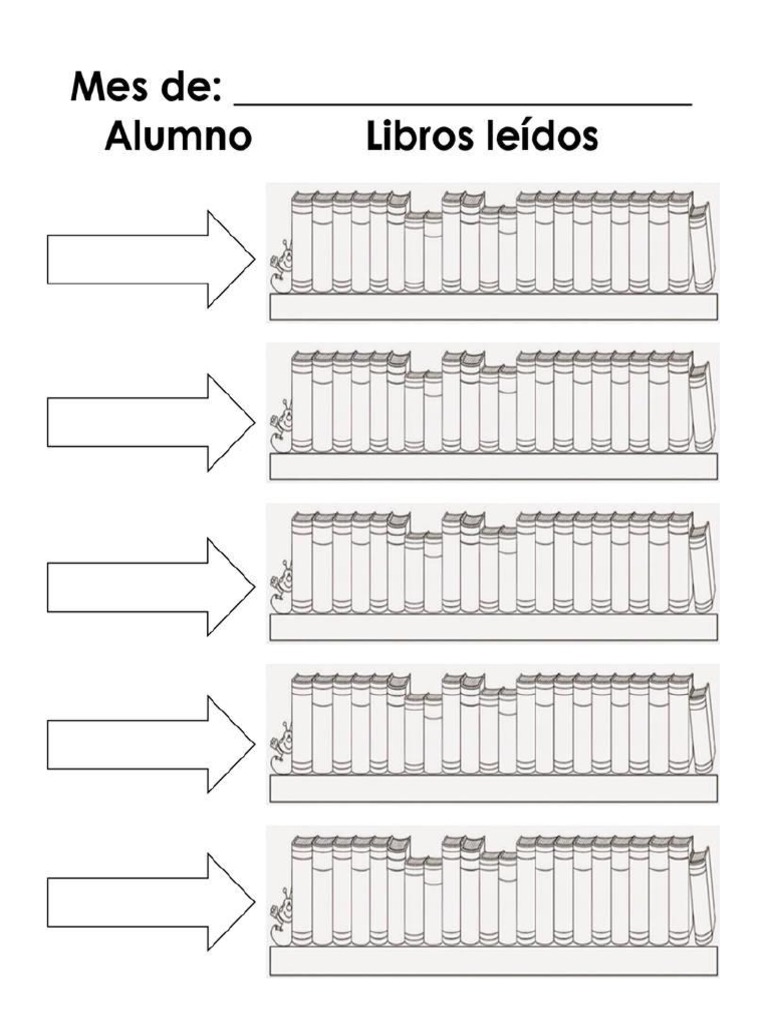 Mes de: ___________________________
Alumno Libros leídos