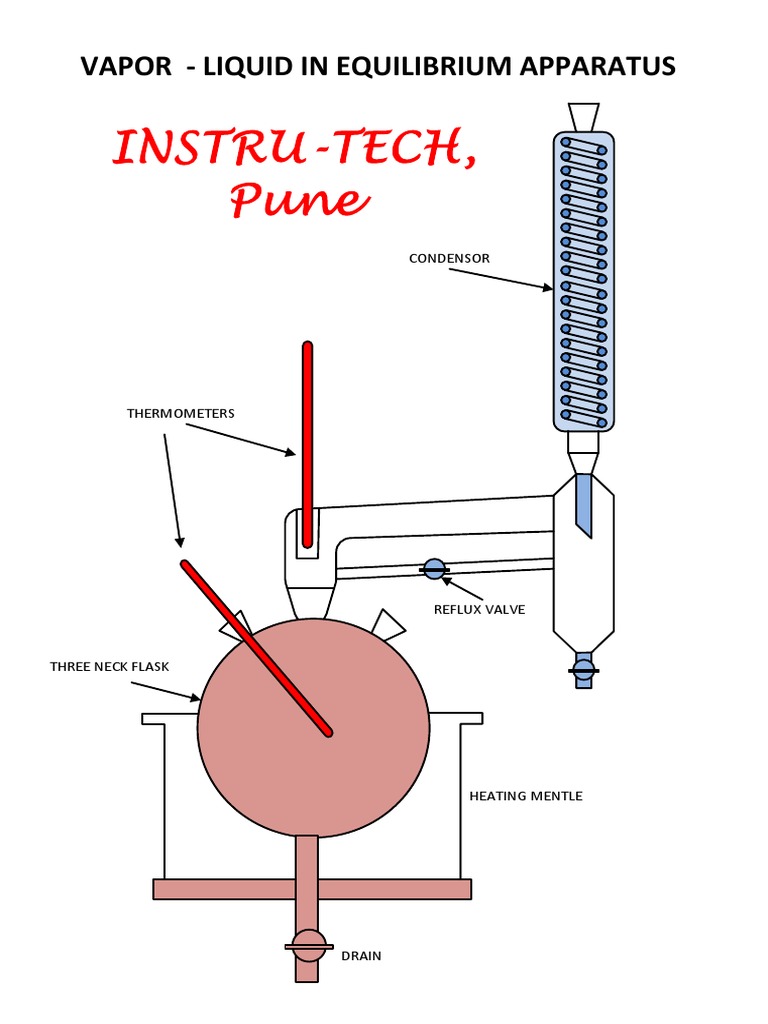 VAPOR - LIQUID IN EQUILIBRIUM APPARATUS

INSTRU-TECH, Pune

CONDENSOR

THERMOMETERS

REFLUX VALVE

THREE NECK FLASK

HEATING MENTLE

DRAIN