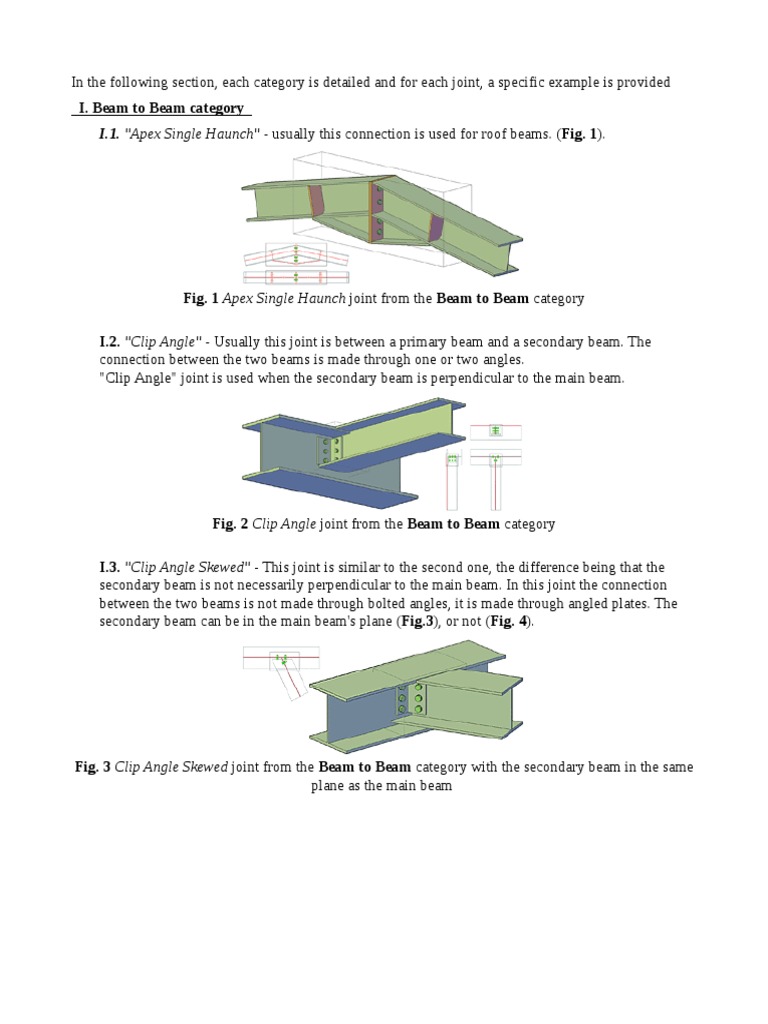 In the following section, each category is detailed and for each joint, a specific example is provided

I. Beam to Beam category

I.1. "Apex Single Haunch" - usually this connection is used for roof beams. (Fig. 1).

Fig. 1 Apex Single Haunch joint from the Beam to Beam category

I.2. "Clip Angle" - Usually this joint is between a primary beam and a secondary beam. The connection between the two beams is made through one or two angles.
"Clip Angle" joint is used when the secondary beam is perpendicular to the main beam.

Fig. 2 Clip Angle joint from the Beam to Beam category

I.3. "Clip Angle Skewed" - This joint is similar to the second one, the difference being that the secondary beam is not necessarily perpendicular to the main beam. In this joint the connection between the two beams is not made through bolted angles, it is made through angled plates. The secondary beam can be in the main beam's plane (Fig.3), or not (Fig. 4).

Fig. 3 Clip Angle Skewed joint from the Beam to Beam category with the secondary beam in the same plane as the main beam