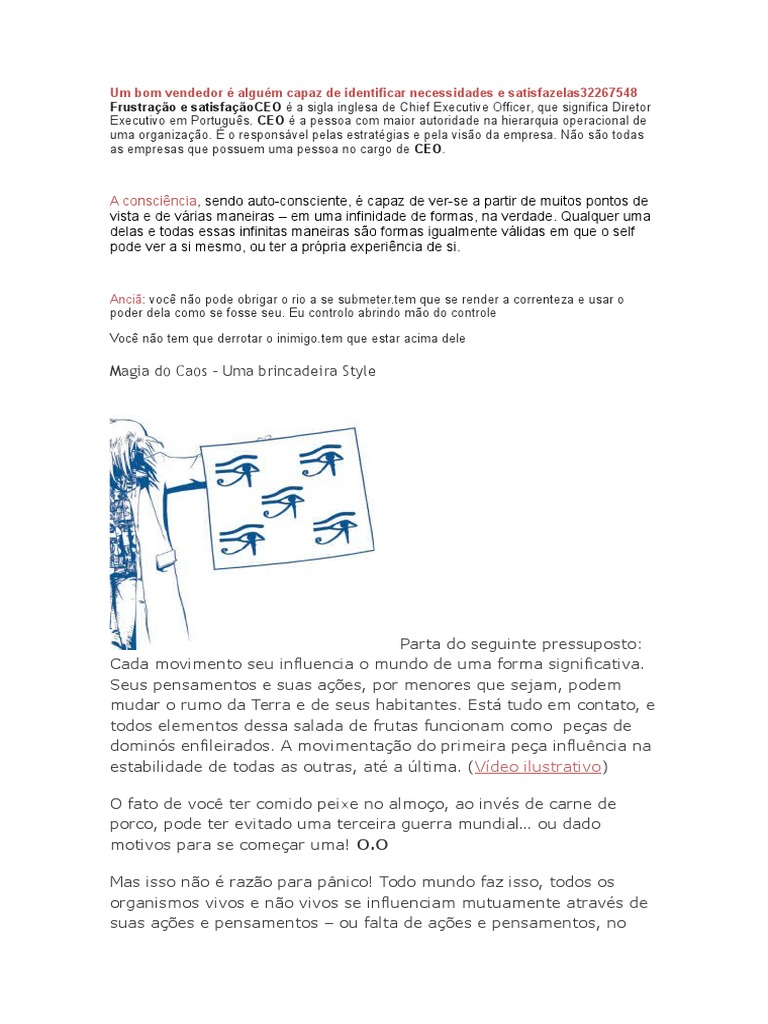 Um bom vendedor é alguém capaz de identificar necessidades e satisfazelas32267548
Frustração e satisfaçãoCEO é a sigla inglesa de Chief Executive Officer, que significa Diretor Executivo em Português. CEO é a pessoa com maior autoridade na hierarquia operacional de uma organização. É o responsável pelas estratégias e pela visão da empresa. Não são todas as empresas que possuem uma pessoa no cargo de CEO.

A consciência, sendo auto-consciente, é capaz de ver-se a partir de muitos pontos de vista e de várias maneiras – em uma infinidade de formas, na verdade. Qualquer uma delas e todas essas infinitas maneiras são formas igualmente válidas em que o self pode ver a si mesmo, ou ter a própria experiência de si.

Anciã: você não pode obrigar o rio a se submeter.tem que se render a correnteza e usar o poder dela como se fosse seu. Eu controlo abrindo mão do controle

Você não tem que derrotar o inimigo.tem que estar acima dele

Magia do Caos – Uma brincadeira Style

Parta do seguinte pressuposto: Cada movimento seu influencia o mundo de uma forma significativa. Seus pensamentos e suas ações, por menores que sejam, podem mudar o rumo da Terra e de seus habitantes. Está tudo em contato, e todos elementos dessa salada de frutas funcionam como peças de dominós enfileirados. A movimentação do primeira peça influência na estabilidade de todas as outras, até a última. (Vídeo ilustrativo)

O fato de você ter comido peixe no almoço, ao invés de carne de porco, pode ter evitado uma terceira guerra mundial... ou dado motivos para se começar uma! O.O

Mas isso não é razão para pânico! Todo mundo faz isso, todos os organismos vivos e não vivos se influenciam mutuamente através de suas ações e pensamentos – ou falta de ações e pensamentos, no