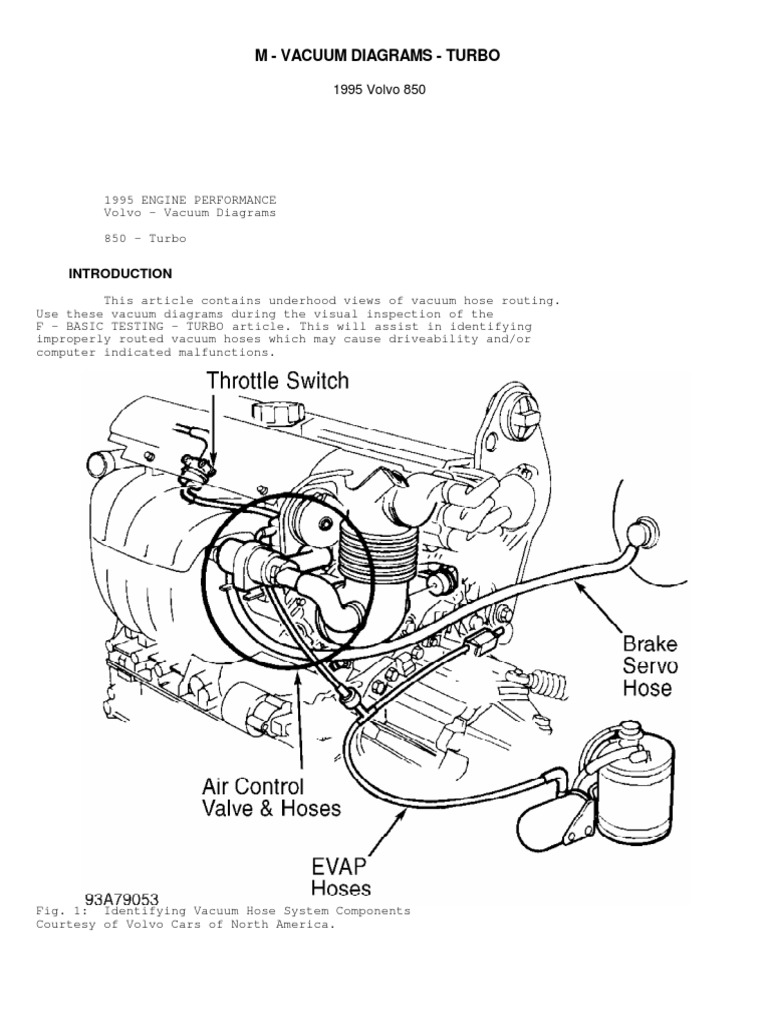 M - VACUUM DIAGRAMS - TURBO

1995 Volvo 850

1995 ENGINE PERFORMANCE
Volvo - Vacuum Diagrams

850 - Turbo

INTRODUCTION

This article contains underhood views of vacuum hose routing. Use these vacuum diagrams during the visual inspection of the F - BASIC TESTING - TURBO article. This will assist in identifying improperly routed vacuum hoses which may cause driveability and/or computer indicated malfunctions.

Throttle Switch

Brake Servo Hose

Air Control Valve & Hoses

EVAP Hoses

93A79053

Fig. 1: Identifying Vacuum Hose System Components
Courtesy of Volvo Cars of North America.