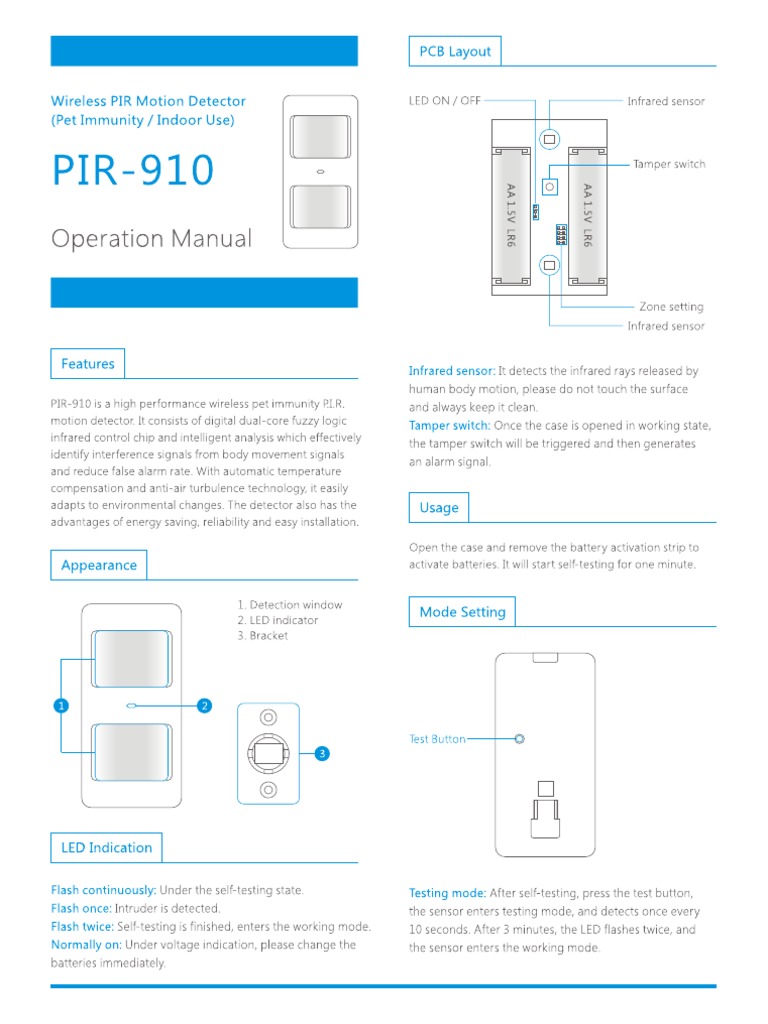 Wireless PIR Motion Detector
(Pet Immunity / Indoor Use)

PIR-910

Operation Manual

Features

PIR-910 is a high performance wireless pet immunity P.I.R. motion detector. It consists of digital dual-core fuzzy logic infrared control chip and intelligent analysis which effectively identify interference signals from body movement signals and reduce false alarm rate. With automatic temperature compensation and anti-air turbulence technology, it easily adapts to environmental changes. The detector also has the advantages of energy saving, reliability and easy installation.

Appearance

1. Detection window
2. LED indicator
3. Bracket

1
2
3

LED Indication

Flash continuously: Under the self-testing state.
Flash once: Intruder is detected.
Flash twice: Self-testing is finished, enters the working mode.
Normally on: Under voltage indication, please change the batteries immediately.

PCB Layout

LED ON / OFF
Infrared sensor
Tamper switch
AA 1.5V LR6
AA 1.5V LR6
Zone setting
Infrared sensor

Infrared sensor: It detects the infrared rays released by human body motion, please do not touch the surface and always keep it clean.
Tamper switch: Once the case is opened in working state, the tamper switch will be triggered and then generates an alarm signal.

Usage

Open the case and remove the battery activation strip to activate batteries. It will start self-testing for one minute.

Mode Setting

Test Button

Testing mode: After self-testing, press the test button, the sensor enters testing mode, and detects once every 10 seconds. After 3 minutes, the LED flashes twice, and the sensor enters the working mode.