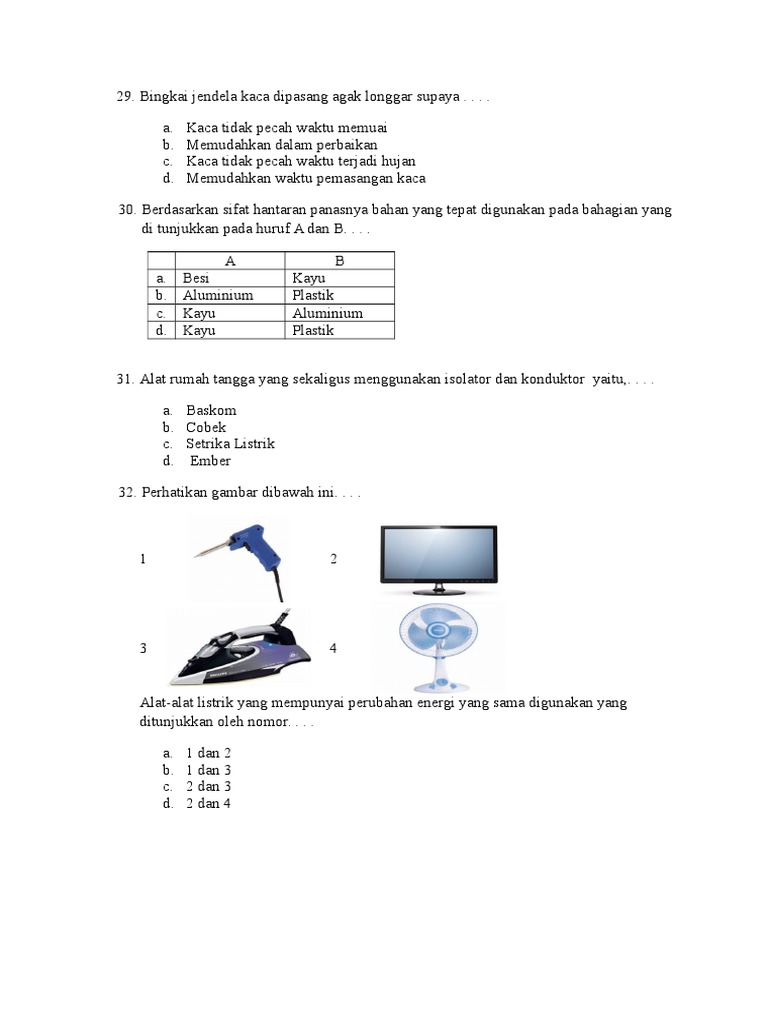 29. Bingkai jendela kaca dipasang agak longgar supaya . . . .

a. Kaca tidak pecah waktu memuai
b. Memudahkan dalam perbaikan
c. Kaca tidak pecah waktu terjadi hujan
d. Memudahkan waktu pemasangan kaca

30. Berdasarkan sifat hantaran panasnya bahan yang tepat digunakan pada bahagian yang di tunjukkan pada huruf A dan B. . . .

| | A | B |
|---|---|---|
| a. | Besi | Kayu |
| b. | Aluminium | Plastik |
| c. | Kayu | Aluminium |
| d. | Kayu | Plastik |

31. Alat rumah tangga yang sekaligus menggunakan isolator dan konduktor yaitu,. . . .

a. Baskom
b. Cobek
c. Setrika Listrik
d. Ember

32. Perhatikan gambar dibawah ini. . . .

1

2

3

4

Alat-alat listrik yang mempunyai perubahan energi yang sama digunakan yang ditunjukkan oleh nomor. . . .

a. 1 dan 2
b. 1 dan 3
c. 2 dan 3
d. 2 dan 4