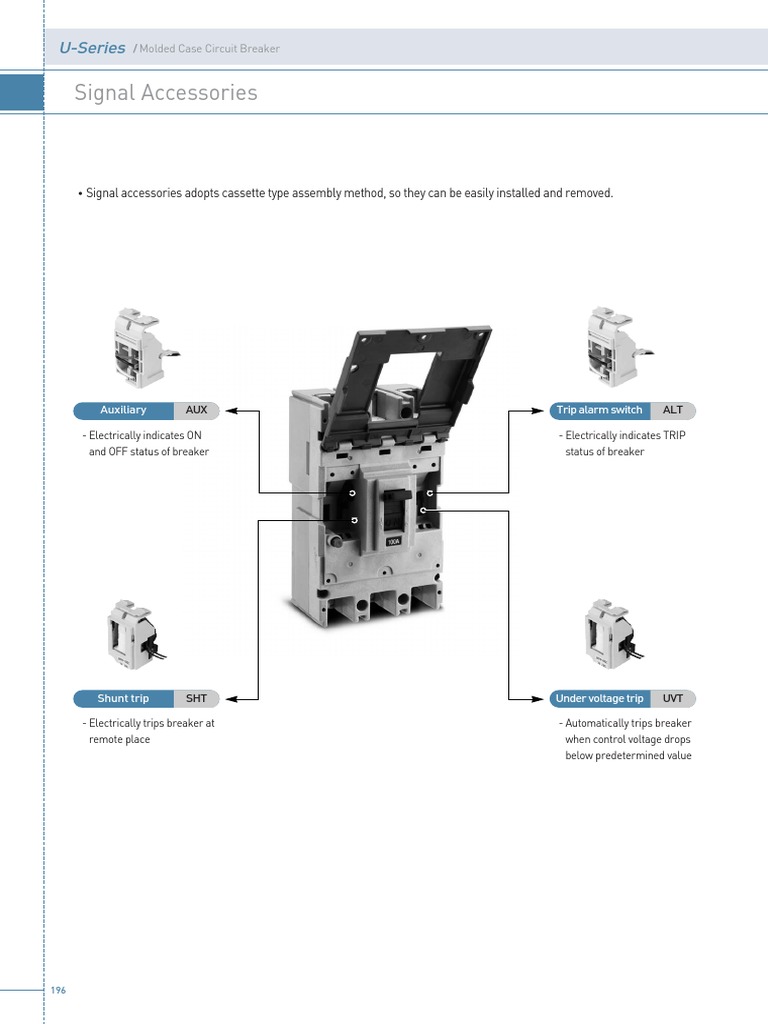 U-Series / Molded Case Circuit Breaker

Signal Accessories

• Signal accessories adopts cassette type assembly method, so they can be easily installed and removed.

Auxiliary AUX

- Electrically indicates ON and OFF status of breaker

Trip alarm switch ALT

- Electrically indicates TRIP status of breaker

100A

Shunt trip SHT

- Electrically trips breaker at remote place

Under voltage trip UVT

- Automatically trips breaker when control voltage drops below predetermined value

196