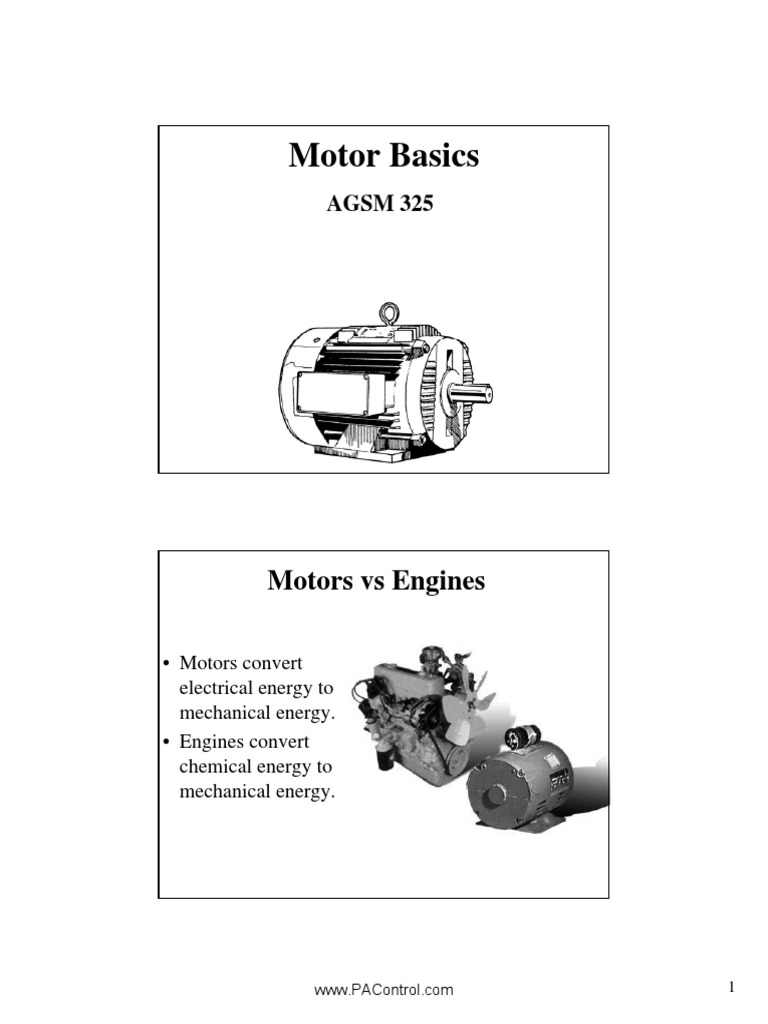 Motor Basics

AGSM 325

Motors vs Engines

• Motors convert electrical energy to mechanical energy.
• Engines convert chemical energy to mechanical energy.

www.PAControl.com

1