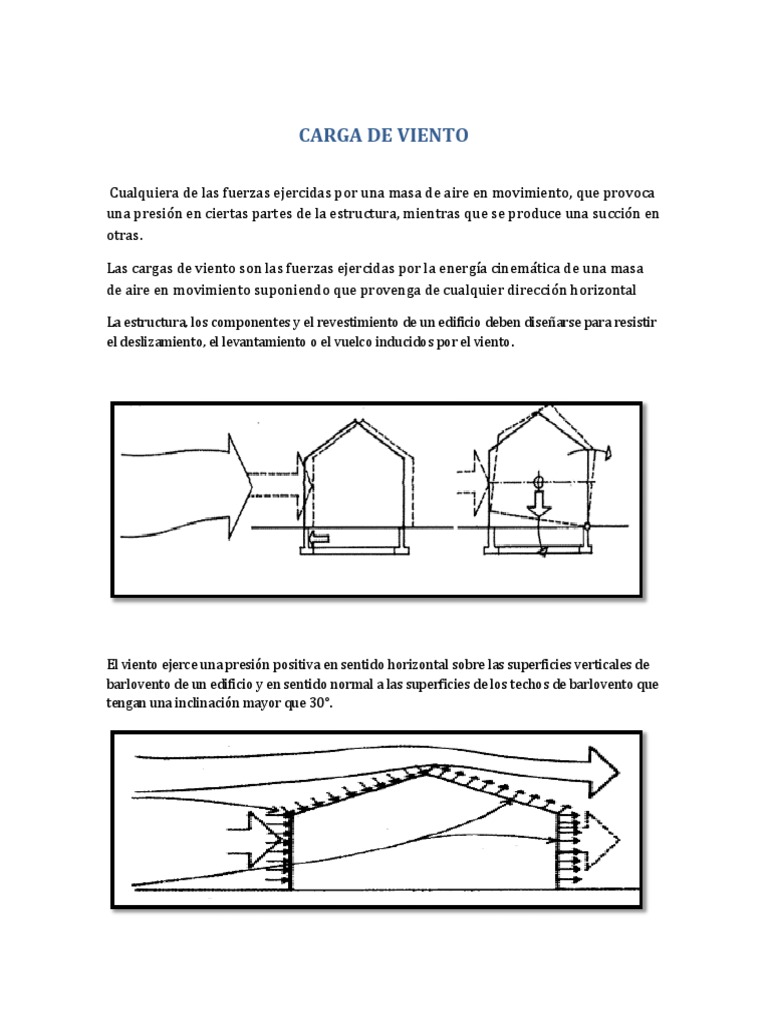 CARGA DE VIENTO

Cualquiera de las fuerzas ejercidas por una masa de aire en movimiento, que provoca una presión en ciertas partes de la estructura, mientras que se produce una succión en otras.

Las cargas de viento son las fuerzas ejercidas por la energía cinemática de una masa de aire en movimiento suponiendo que provenga de cualquier dirección horizontal

La estructura, los componentes y el revestimiento de un edificio deben diseñarse para resistir el deslizamiento, el levantamiento o el vuelco inducidos por el viento.

El viento ejerce una presión positiva en sentido horizontal sobre las superficies verticales de barlovento de un edificio y en sentido normal a las superficies de los techos de barlovento que tengan una inclinación mayor que 30°.