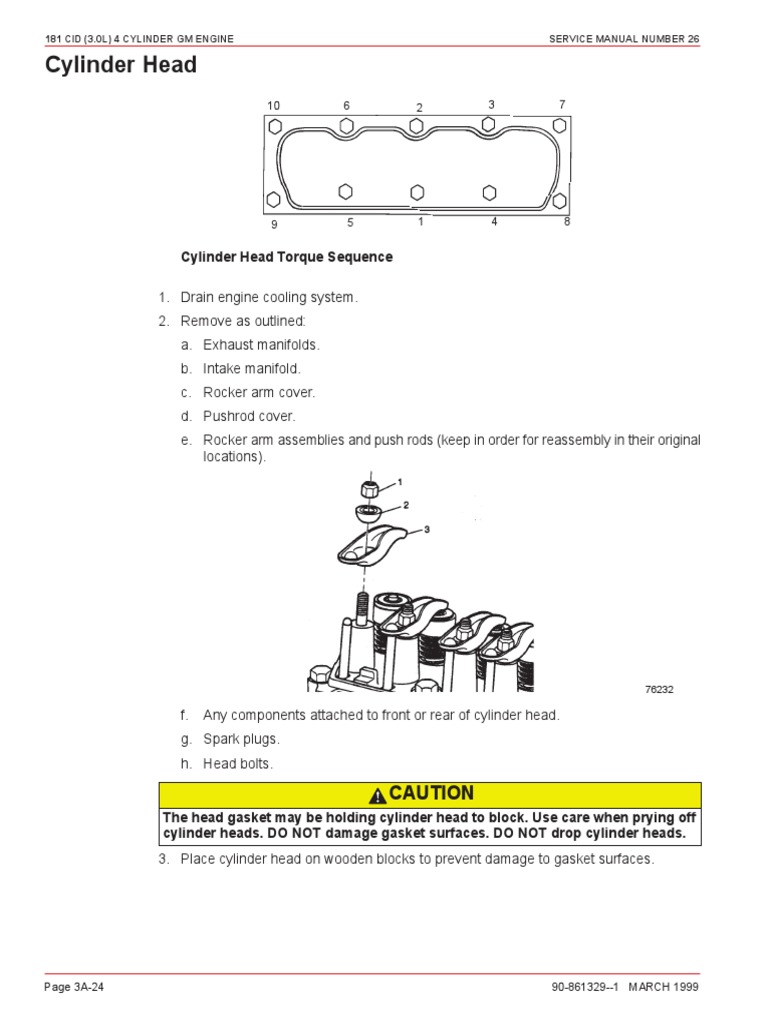 181 CID (3.0L) 4 CYLINDER GM ENGINE

SERVICE MANUAL NUMBER 26

Cylinder Head

10 6 2 3 7

9 5 1 4 8

Cylinder Head Torque Sequence

1. Drain engine cooling system.
2. Remove as outlined:
a. Exhaust manifolds.
b. Intake manifold.
c. Rocker arm cover.
d. Pushrod cover.
e. Rocker arm assemblies and push rods (keep in order for reassembly in their original locations).

1
2
3

76232

f. Any components attached to front or rear of cylinder head.
g. Spark plugs.
h. Head bolts.

CAUTION

The head gasket may be holding cylinder head to block. Use care when prying off cylinder heads. DO NOT damage gasket surfaces. DO NOT drop cylinder heads.

3. Place cylinder head on wooden blocks to prevent damage to gasket surfaces.

Page 3A-24

90-861329--1 MARCH 1999