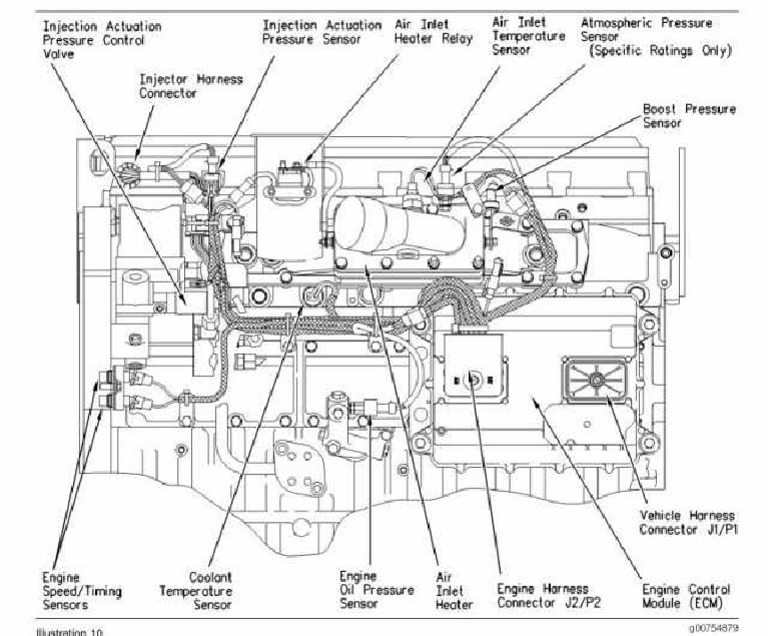 Injection Actuation Pressure Control Valve

Injector Harness Connector

Injection Actuation Pressure Sensor

Air Inlet Heater Relay

Air Inlet Temperature Sensor

Atmospheric Pressure Sensor (Specific Ratings Only)

Boost Pressure Sensor

Vehicle Harness Connector J1/P1

Engine Speed/Timing Sensors

Coolant Temperature Sensor

Engine Oil Pressure Sensor

Air Inlet Heater

Engine Harness Connector J2/P2

Engine Control Module (ECM)

Illustration 10

g00754879