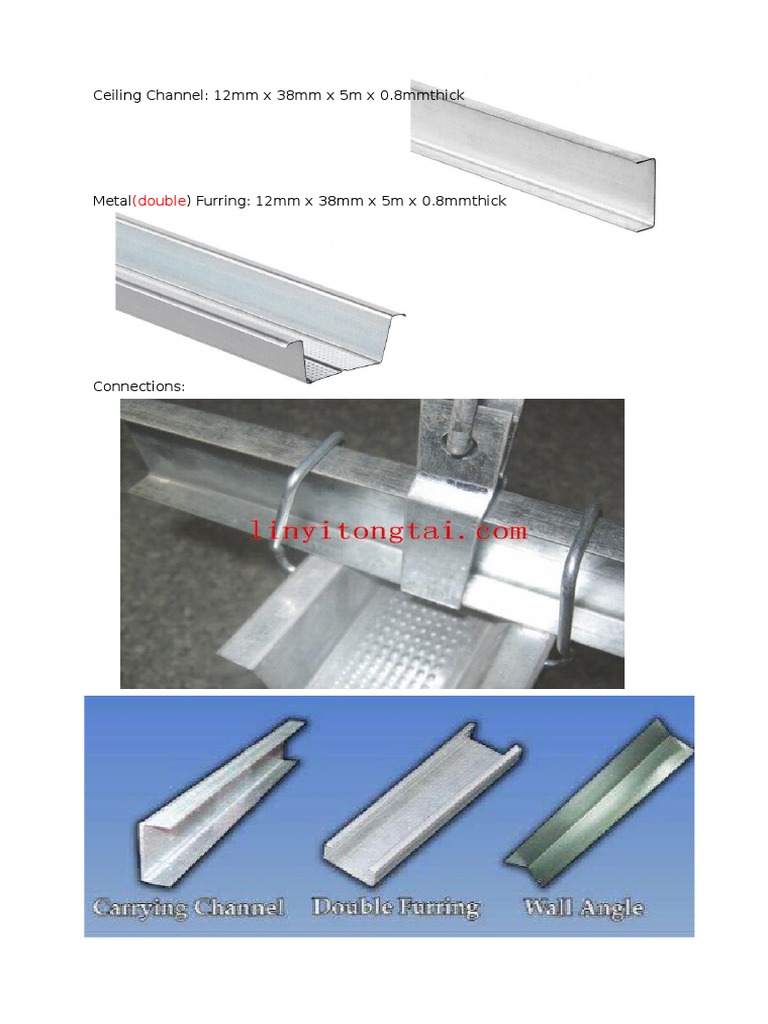 Ceiling Channel: 12mm x 38mm x 5m x 0.8mmthick

Metal(double) Furring: 12mm x 38mm x 5m x 0.8mmthick

Connections:

linyitongtai.com

Carrying Channel
Double Furring
Wall Angle