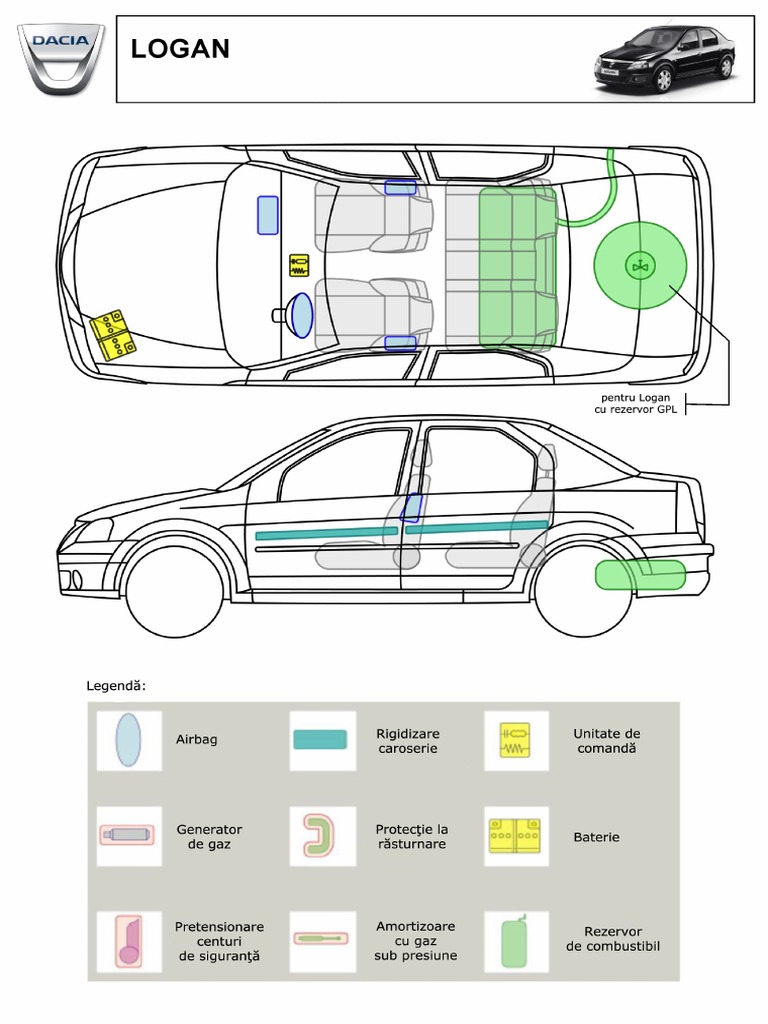 DACIA

LOGAN

pentru Logan cu rezervor GPL

Legendă:

Airbag

Rigidizare caroserie

Unitate de comandă

Generator de gaz

Protecție la răsturnare

Baterie

Pretensionare centuri de siguranță

Amortizoare cu gaz sub presiune

Rezervor de combustibil