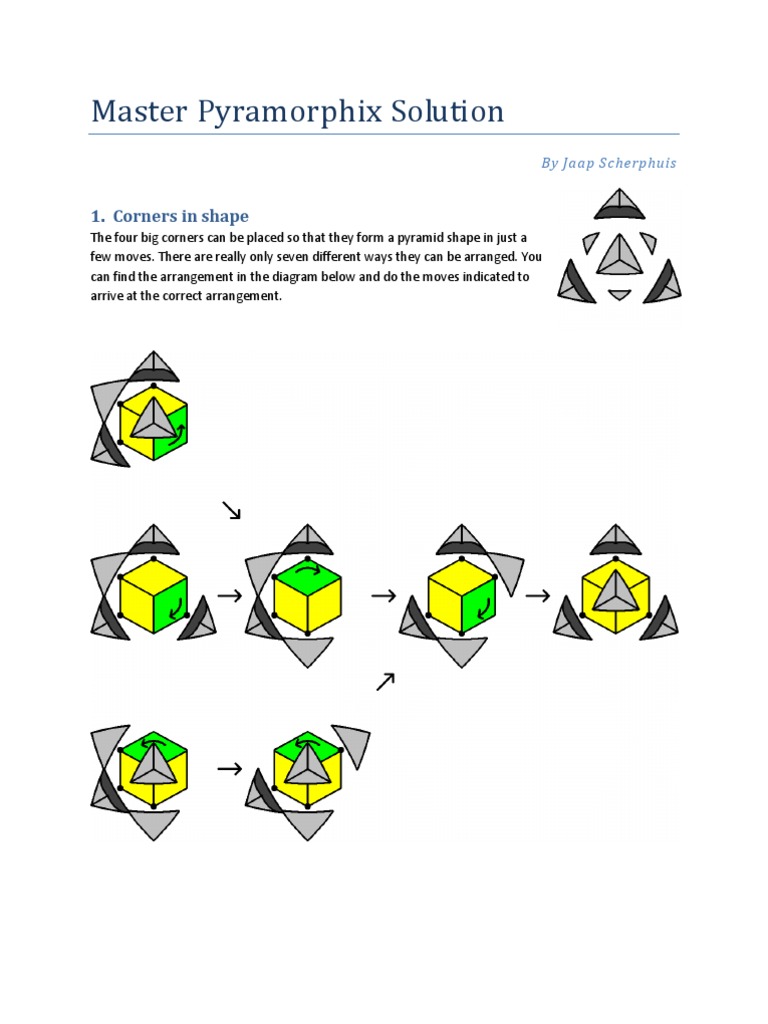 Master Pyramorphix Solution

By Jaap Scherphuis

1. Corners in shape

The four big corners can be placed so that they form a pyramid shape in just a few moves. There are really only seven different ways they can be arranged. You can find the arrangement in the diagram below and do the moves indicated to arrive at the correct arrangement.