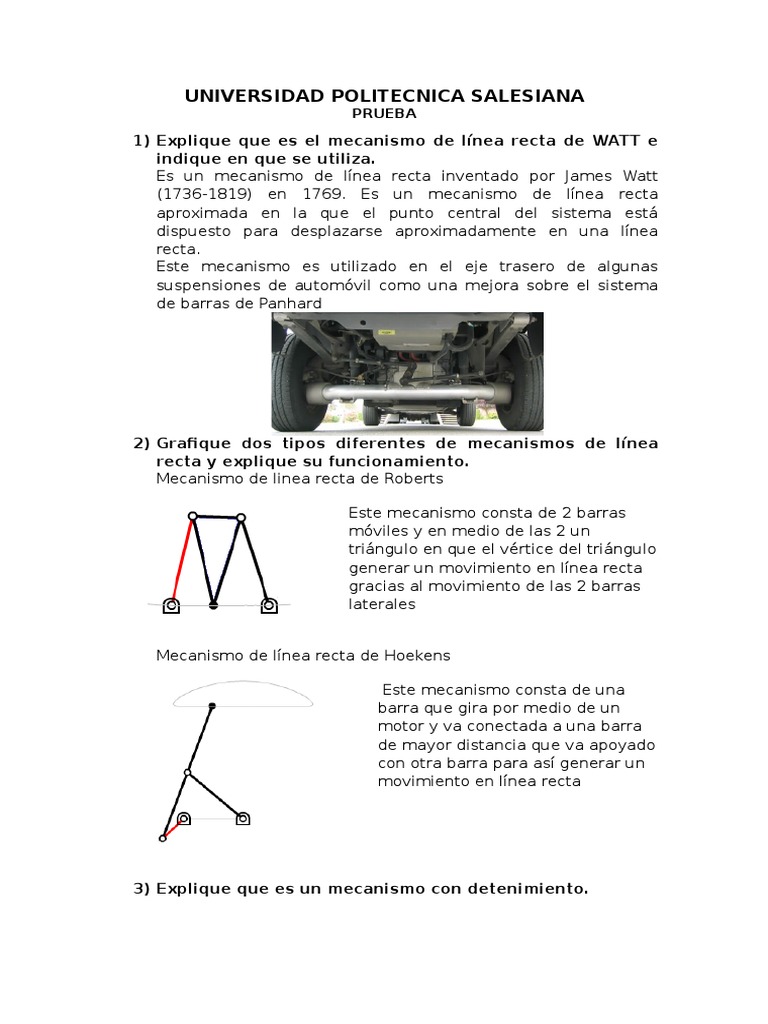 UNIVERSIDAD POLITECNICA SALESIANA
PRUEBA

1) Explique que es el mecanismo de línea recta de WATT e indique en que se utiliza.
Es un mecanismo de línea recta inventado por James Watt (1736-1819) en 1769. Es un mecanismo de línea recta aproximada en la que el punto central del sistema está dispuesto para desplazarse aproximadamente en una línea recta.
Este mecanismo es utilizado en el eje trasero de algunas suspensiones de automóvil como una mejora sobre el sistema de barras de Panhard

2) Grafique dos tipos diferentes de mecanismos de línea recta y explique su funcionamiento.
Mecanismo de linea recta de Roberts

Este mecanismo consta de 2 barras móviles y en medio de las 2 un triángulo en que el vértice del triángulo generar un movimiento en línea recta gracias al movimiento de las 2 barras laterales

Mecanismo de línea recta de Hoekens

Este mecanismo consta de una barra que gira por medio de un motor y va conectada a una barra de mayor distancia que va apoyado con otra barra para así generar un movimiento en línea recta

3) Explique que es un mecanismo con detenimiento.