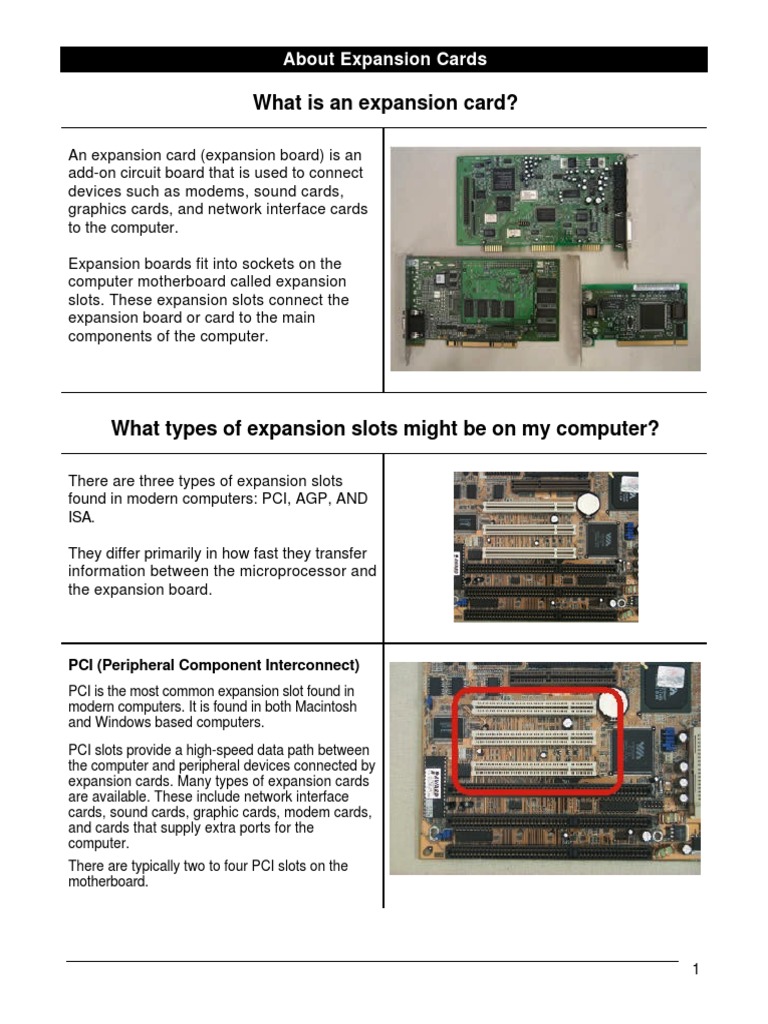 About Expansion Cards

What is an expansion card?

An expansion card (expansion board) is an add-on circuit board that is used to connect devices such as modems, sound cards, graphics cards, and network interface cards to the computer.

Expansion boards fit into sockets on the computer motherboard called expansion slots. These expansion slots connect the expansion board or card to the main components of the computer.

What types of expansion slots might be on my computer?

There are three types of expansion slots found in modern computers: PCI, AGP, AND ISA.

They differ primarily in how fast they transfer information between the microprocessor and the expansion board.

PCI (Peripheral Component Interconnect)

PCI is the most common expansion slot found in modern computers. It is found in both Macintosh and Windows based computers.

PCI slots provide a high-speed data path between the computer and peripheral devices connected by expansion cards. Many types of expansion cards are available. These include network interface cards, sound cards, graphic cards, modem cards, and cards that supply extra ports for the computer.

There are typically two to four PCI slots on the motherboard.

1