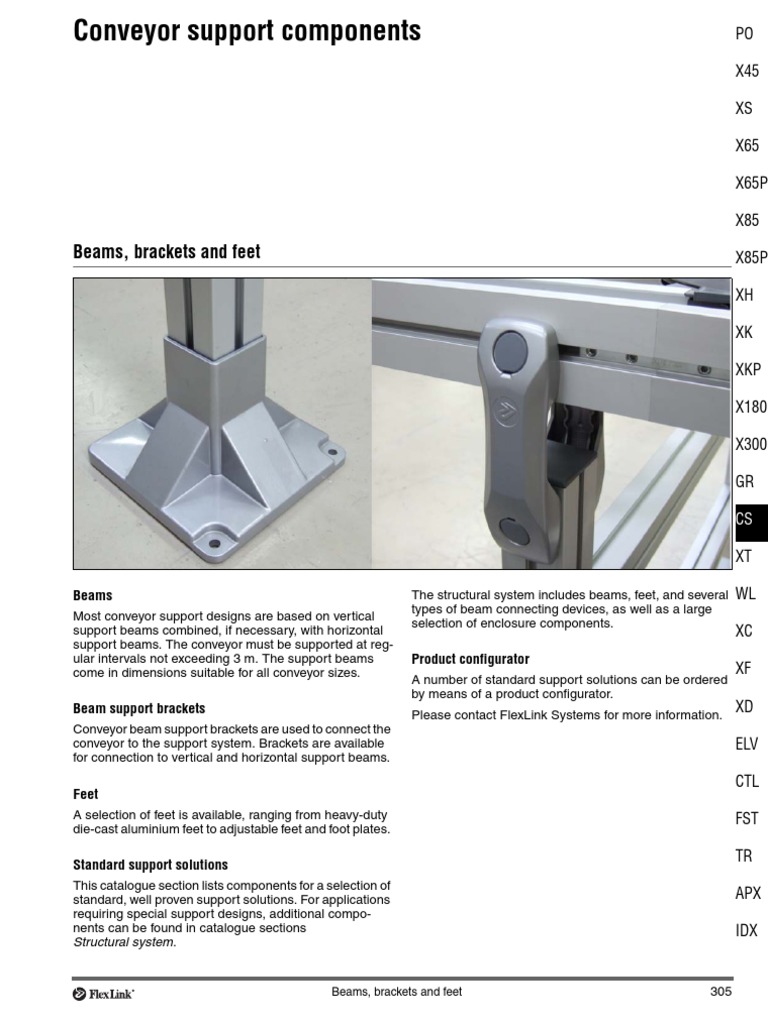 Conveyor support components

Beams, brackets and feet

Beams

Most conveyor support designs are based on vertical support beams combined, if necessary, with horizontal support beams. The conveyor must be supported at regular intervals not exceeding 3 m. The support beams come in dimensions suitable for all conveyor sizes.

Beam support brackets

Conveyor beam support brackets are used to connect the conveyor to the support system. Brackets are available for connection to vertical and horizontal support beams.

Feet

A selection of feet is available, ranging from heavy-duty die-cast aluminium feet to adjustable feet and foot plates.

Standard support solutions

This catalogue section lists components for a selection of standard, well proven support solutions. For applications requiring special support designs, additional components can be found in catalogue sections
Structural system.

The structural system includes beams, feet, and several types of beam connecting devices, as well as a large selection of enclosure components.

Product configurator

A number of standard support solutions can be ordered by means of a product configurator.

Please contact FlexLink Systems for more information.

PO
X45
XS
X65
X65P
X85
X85P
XH
XK
XKP
X180
X300
GR
CS
XT
WL
XC
XF
XD
ELV
CTL
FST
TR
APX
IDX

FlexLink

Beams, brackets and feet

305