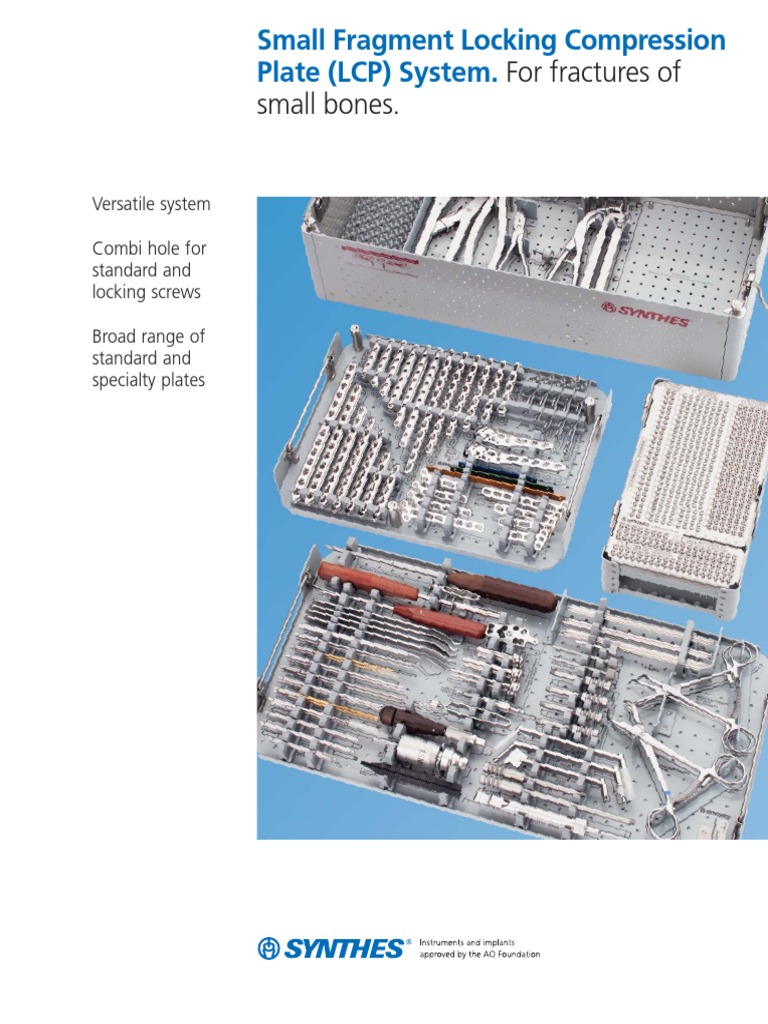 Small Fragment Locking Compression Plate (LCP) System. For fractures of small bones.

Versatile system

Combi hole for standard and locking screws

Broad range of standard and specialty plates

SYNTHES

SYNTHES®

Instruments and implants approved by the AO Foundation