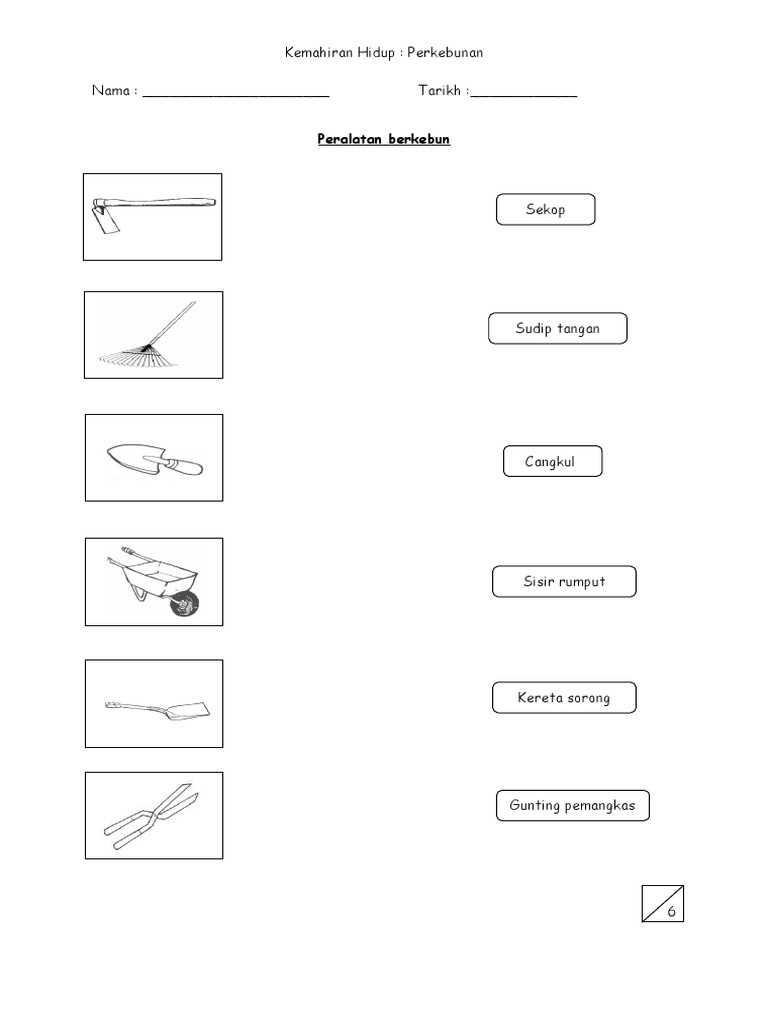 Kemahiran Hidup : Perkebunan

Nama : ______________________ Tarikh :_____________

Peralatan berkebun

Sekop

Sudip tangan

Cangkul

Sisir rumput

Kereta sorong

Gunting pemangkas

6