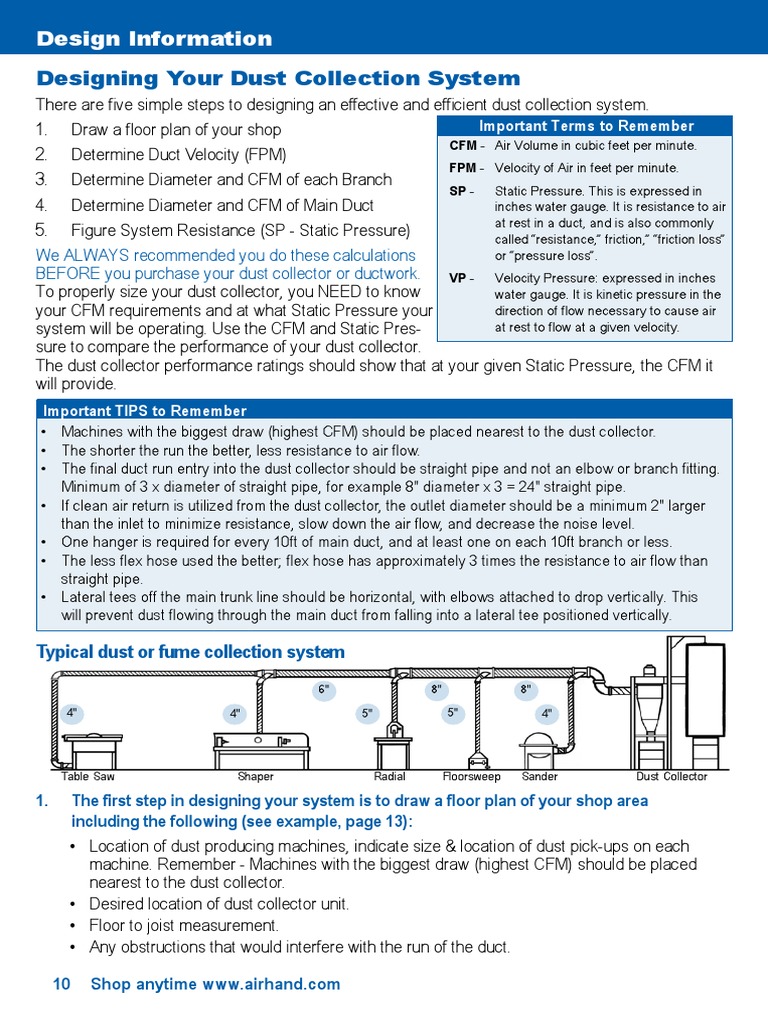 Design Information

Designing Your Dust Collection System

There are five simple steps to designing an effective and efficient dust collection system.

1. Draw a floor plan of your shop
2. Determine Duct Velocity (FPM)
3. Determine Diameter and CFM of each Branch
4. Determine Diameter and CFM of Main Duct
5. Figure System Resistance (SP - Static Pressure)

We ALWAYS recommended you do these calculations BEFORE you purchase your dust collector or ductwork. To properly size your dust collector, you NEED to know your CFM requirements and at what Static Pressure your system will be operating. Use the CFM and Static Pressure to compare the performance of your dust collector. The dust collector performance ratings should show that at your given Static Pressure, the CFM it will provide.

Important Terms to Remember

CFM - Air Volume in cubic feet per minute.

FPM - Velocity of Air in feet per minute.

SP - Static Pressure. This is expressed in inches water gauge. It is resistance to air at rest in a duct, and is also commonly called "resistance," friction," "friction loss" or "pressure loss".

VP - Velocity Pressure: expressed in inches water gauge. It is kinetic pressure in the direction of flow necessary to cause air at rest to flow at a given velocity.

Important TIPS to Remember

• Machines with the biggest draw (highest CFM) should be placed nearest to the dust collector.
• The shorter the run the better, less resistance to air flow.
• The final duct run entry into the dust collector should be straight pipe and not an elbow or branch fitting. Minimum of 3 x diameter of straight pipe, for example 8" diameter x 3 = 24" straight pipe.
• If clean air return is utilized from the dust collector, the outlet diameter should be a minimum 2" larger than the inlet to minimize resistance, slow down the air flow, and decrease the noise level.
• One hanger is required for every 10ft of main duct, and at least one on each 10ft branch or less.
• The less flex hose used the better; flex hose has approximately 3 times the resistance to air flow than straight pipe.
• Lateral tees off the main trunk line should be horizontal, with elbows attached to drop vertically. This will prevent dust flowing through the main duct from falling into a lateral tee positioned vertically.

Typical dust or fume collection system

6" 8" 8"
4" 4" 5" 5" 4"
Table Saw Shaper Radial Floorsweep Sander Dust Collector

1. The first step in designing your system is to draw a floor plan of your shop area including the following (see example, page 13):

• Location of dust producing machines, indicate size & location of dust pick-ups on each machine. Remember - Machines with the biggest draw (highest CFM) should be placed nearest to the dust collector.
• Desired location of dust collector unit.
• Floor to joist measurement.
• Any obstructions that would interfere with the run of the duct.

10 Shop anytime www.airhand.com