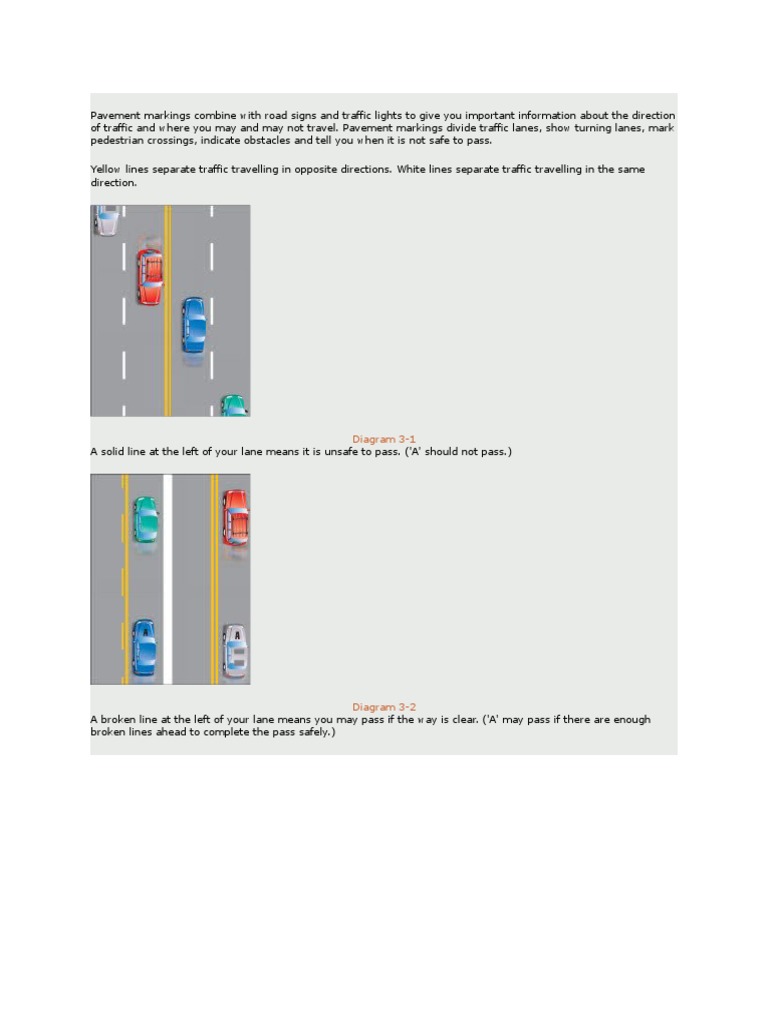 Pavement markings combine with road signs and traffic lights to give you important information about the direction of traffic and where you may and may not travel. Pavement markings divide traffic lanes, show turning lanes, mark pedestrian crossings, indicate obstacles and tell you when it is not safe to pass.

Yellow lines separate traffic travelling in opposite directions. White lines separate traffic travelling in the same direction.

Diagram 3-1
A solid line at the left of your lane means it is unsafe to pass. ('A' should not pass.)

A

A

Diagram 3-2
A broken line at the left of your lane means you may pass if the way is clear. ('A' may pass if there are enough broken lines ahead to complete the pass safely.)