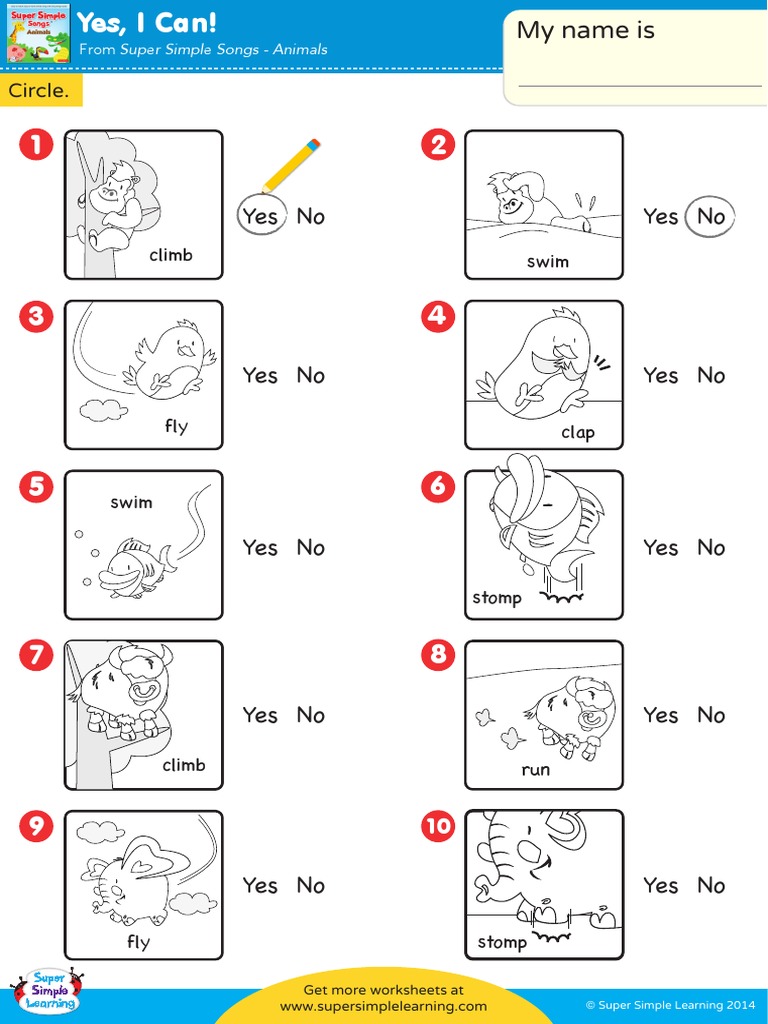 Super Simple Songs Animals

Yes, I Can!

From Super Simple Songs - Animals

My name is

Circle.

1 climb Yes No

2 swim Yes No

3 fly Yes No

4 clap Yes No

5 swim Yes No

6 stomp Yes No

7 climb Yes No

8 run Yes No

9 fly Yes No

10 stomp Yes No

Super Simple Learning

Get more worksheets at www.supersimplelearning.com

© Super Simple Learning 2014