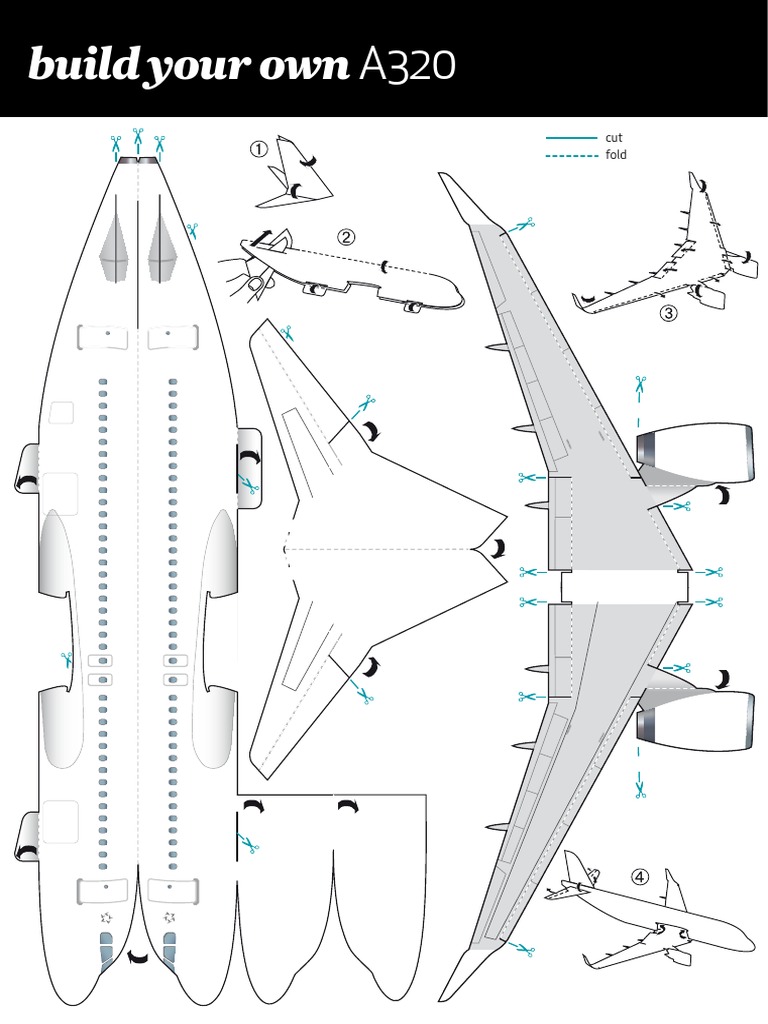 build your own A320

cut
fold

①
②
③
④