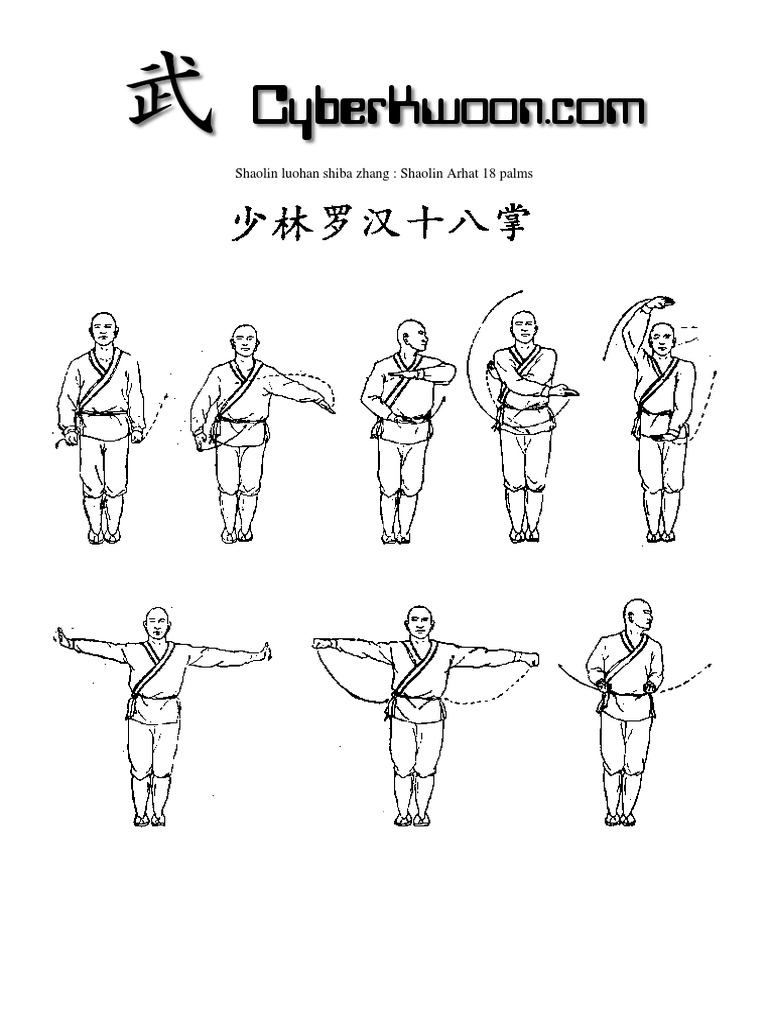 武 CyberKwoon.com

Shaolin luohan shiba zhang : Shaolin Arhat 18 palms

少林罗汉十八掌