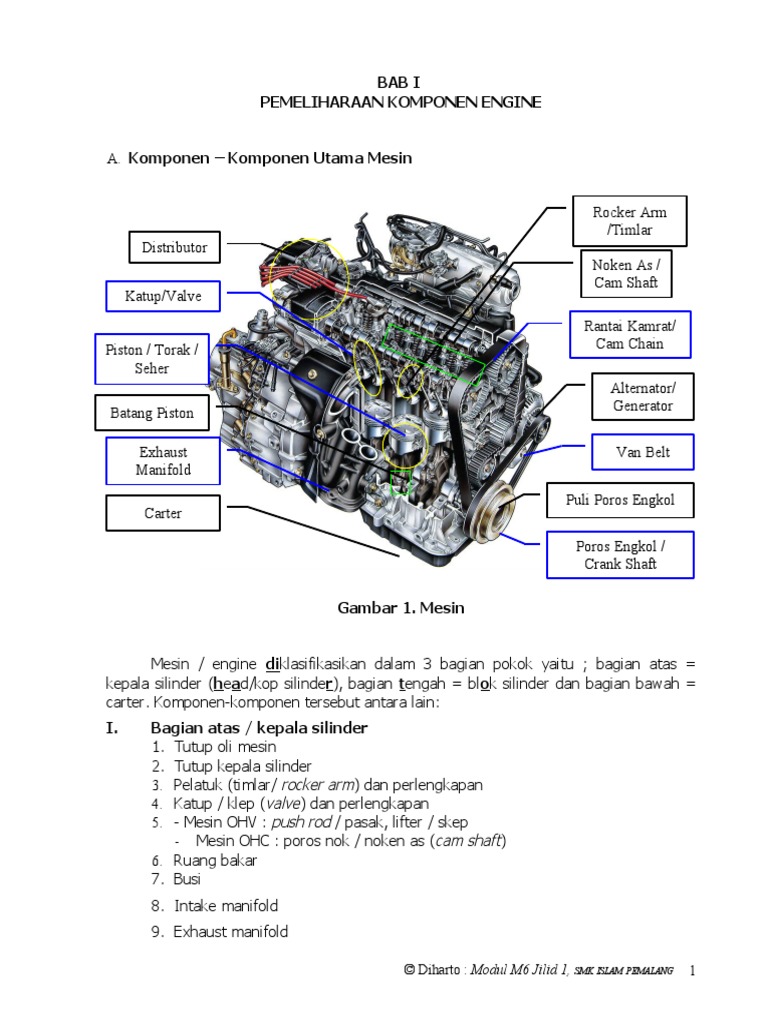 BAB I
PEMELIHARAAN KOMPONEN ENGINE

A. Komponen – Komponen Utama Mesin

Distributor

Katup/Valve

Piston / Torak / Seher

Batang Piston

Exhaust Manifold

Carter

Rocker Arm /Timlar

Noken As / Cam Shaft

Rantai Kamrat/ Cam Chain

Alternator/ Generator

Van Belt

Puli Poros Engkol

Poros Engkol / Crank Shaft

Gambar 1. Mesin

Mesin / engine diklasifikasikan dalam 3 bagian pokok yaitu ; bagian atas = kepala silinder (head/kop silinder), bagian tengah = blok silinder dan bagian bawah = carter. Komponen-komponen tersebut antara lain:

I. Bagian atas / kepala silinder
1. Tutup oli mesin
2. Tutup kepala silinder
3. Pelatuk (timlar/ rocker arm) dan perlengkapan
4. Katup / klep (valve) dan perlengkapan
5. - Mesin OHV : push rod / pasak, lifter / skep
- Mesin OHC : poros nok / noken as (cam shaft)
6. Ruang bakar
7. Busi
8. Intake manifold
9. Exhaust manifold

© Diharto : Modul M6 Jilid 1, SMK ISLAM PEMALANG 1