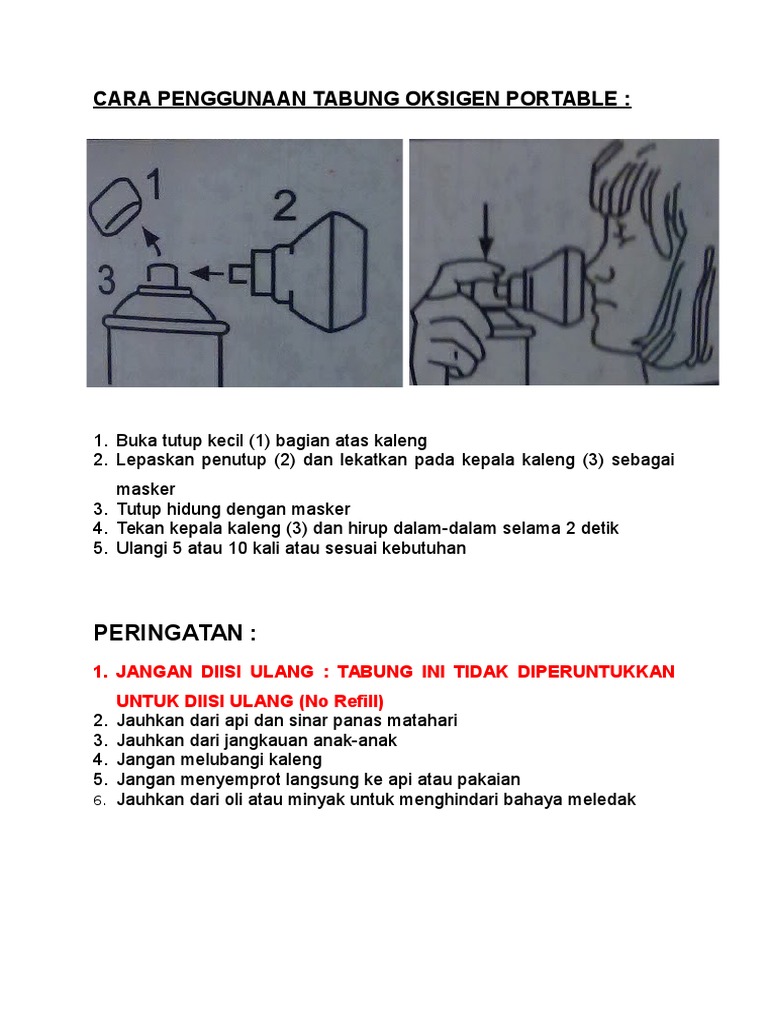 CARA PENGGUNAAN TABUNG OKSIGEN PORTABLE :

1
2
3

1. Buka tutup kecil (1) bagian atas kaleng
2. Lepaskan penutup (2) dan lekatkan pada kepala kaleng (3) sebagai masker
3. Tutup hidung dengan masker
4. Tekan kepala kaleng (3) dan hirup dalam-dalam selama 2 detik
5. Ulangi 5 atau 10 kali atau sesuai kebutuhan

PERINGATAN :

1. JANGAN DIISI ULANG : TABUNG INI TIDAK DIPERUNTUKKAN UNTUK DIISI ULANG (No Refill)
2. Jauhkan dari api dan sinar panas matahari
3. Jauhkan dari jangkauan anak-anak
4. Jangan melubangi kaleng
5. Jangan menyemprot langsung ke api atau pakaian
6. Jauhkan dari oli atau minyak untuk menghindari bahaya meledak