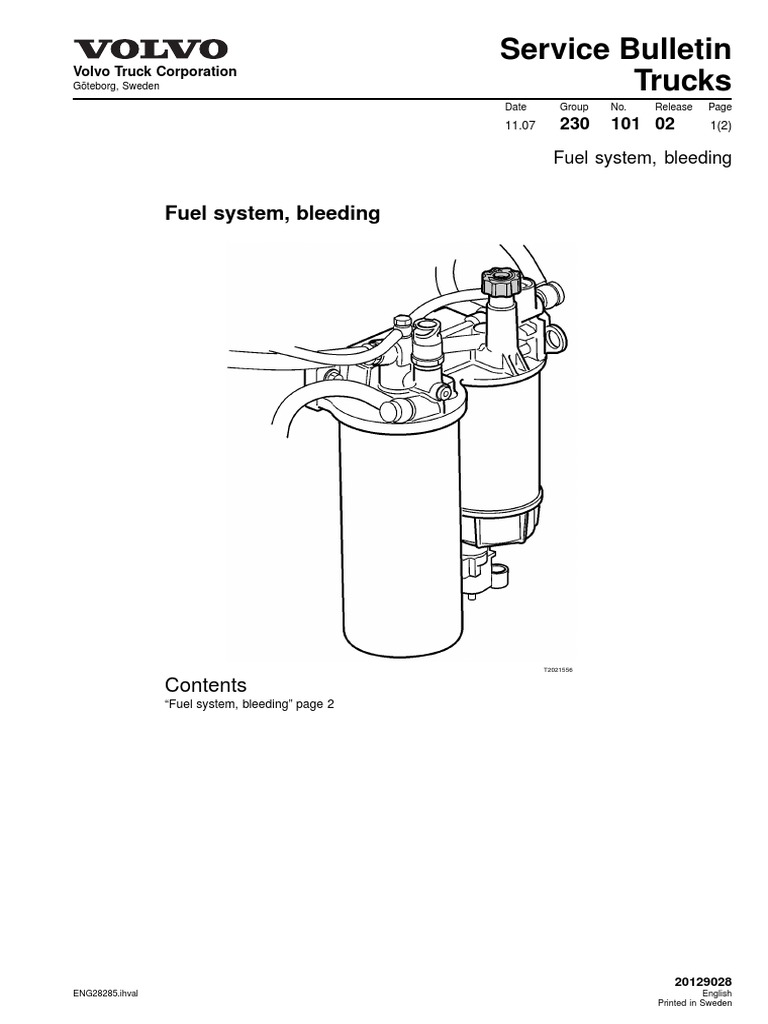 VOLVO
Volvo Truck Corporation
Göteborg, Sweden

Service Bulletin
Trucks

| Date | Group | No. | Release | Page |
|---|---|---|---|---|
| 11.07 | 230 | 101 | 02 | 1(2) |

Fuel system, bleeding

Fuel system, bleeding

T2021556

Contents
"Fuel system, bleeding" page 2

ENG28285.ihval

20129028
English
Printed in Sweden