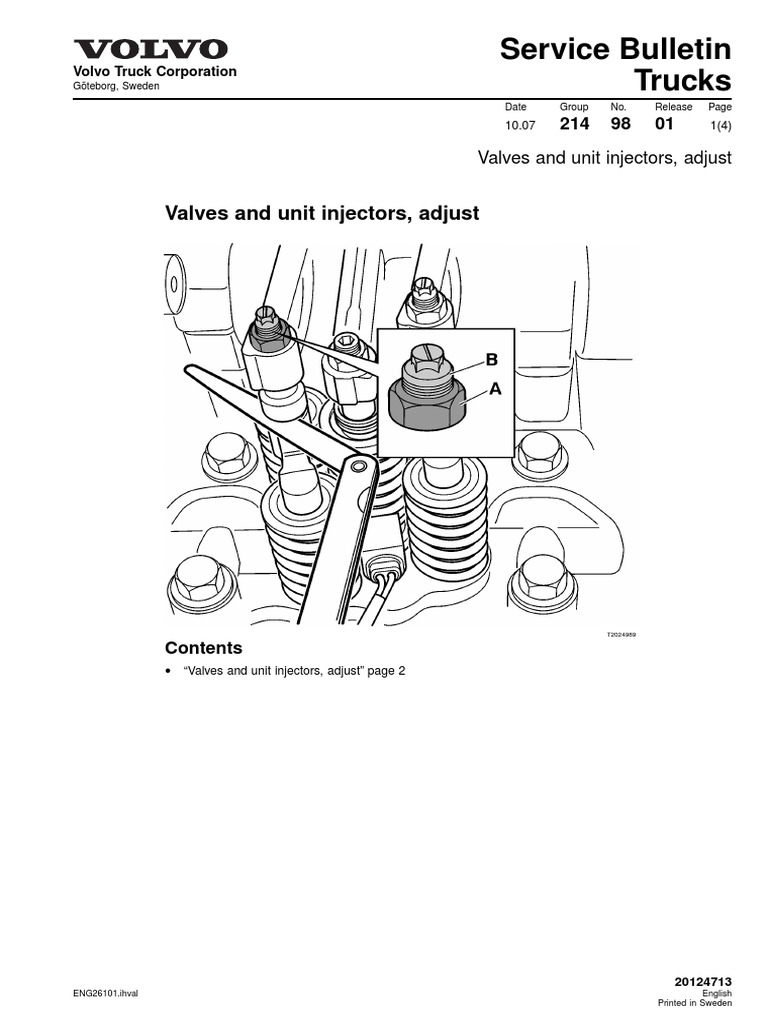 VOLVO
Volvo Truck Corporation
Göteborg, Sweden

Service Bulletin
Trucks

| Date | Group | No. | Release | Page |
|---|---|---|---|---|
| 10.07 | 214 | 98 | 01 | 1(4) |

Valves and unit injectors, adjust

Valves and unit injectors, adjust

B
A

T2024989

Contents

• "Valves and unit injectors, adjust" page 2

ENG26101.ihval

20124713
English
Printed in Sweden