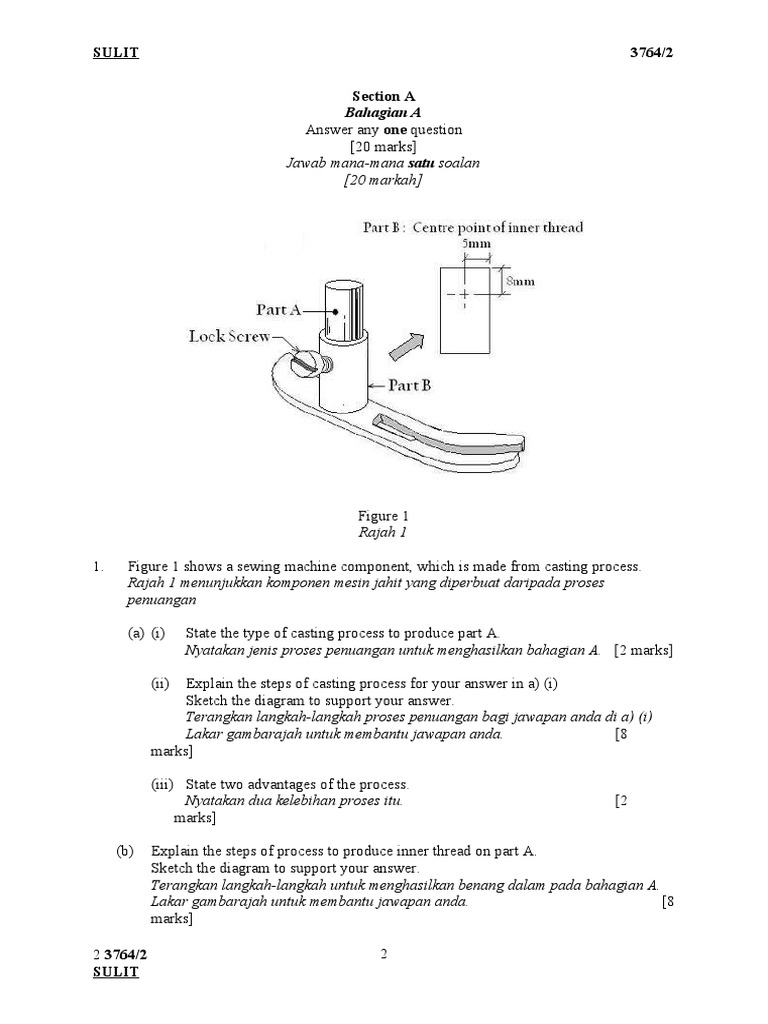 SULIT 3764/2

Section A
Bahagian A
Answer any one question
[20 marks]
Jawab mana-mana satu soalan
[20 markah]

Part B : Centre point of inner thread
5mm
8mm
Part A
Lock Screw
Part B

Figure 1
Rajah 1

1. Figure 1 shows a sewing machine component, which is made from casting process.
Rajah 1 menunjukkan komponen mesin jahit yang diperbuat daripada proses penuangan

(a) (i) State the type of casting process to produce part A.
Nyatakan jenis proses penuangan untuk menghasilkan bahagian A. [2 marks]

(ii) Explain the steps of casting process for your answer in a) (i)
Sketch the diagram to support your answer.
Terangkan langkah-langkah proses penuangan bagi jawapan anda di a) (i)
Lakar gambarajah untuk membantu jawapan anda. [8 marks]

(iii) State two advantages of the process.
Nyatakan dua kelebihan proses itu. [2 marks]

(b) Explain the steps of process to produce inner thread on part A.
Sketch the diagram to support your answer.
Terangkan langkah-langkah untuk menghasilkan benang dalam pada bahagian A.
Lakar gambarajah untuk membantu jawapan anda. [8 marks]

2 3764/2 2
SULIT