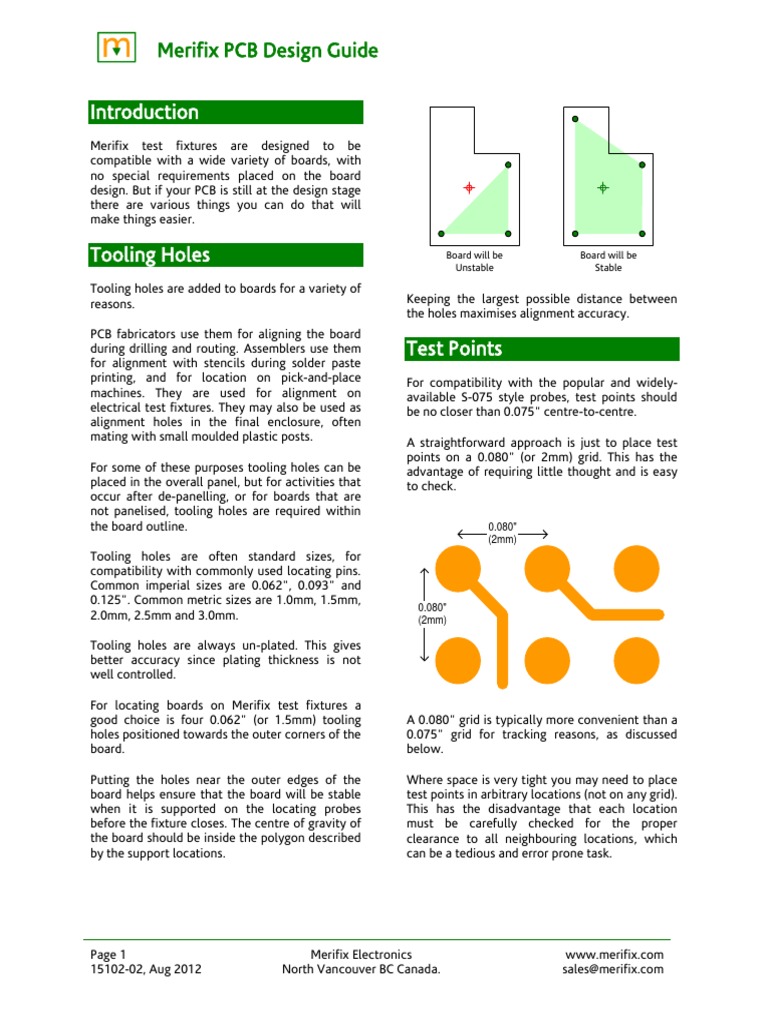 Merifix PCB Design Guide

Introduction

Merifix test fixtures are designed to be compatible with a wide variety of boards, with no special requirements placed on the board design. But if your PCB is still at the design stage there are various things you can do that will make things easier.

Tooling Holes

Tooling holes are added to boards for a variety of reasons.

PCB fabricators use them for aligning the board during drilling and routing. Assemblers use them for alignment with stencils during solder paste printing, and for location on pick-and-place machines. They are used for alignment on electrical test fixtures. They may also be used as alignment holes in the final enclosure, often mating with small moulded plastic posts.

For some of these purposes tooling holes can be placed in the overall panel, but for activities that occur after de-panelling, or for boards that are not panelised, tooling holes are required within the board outline.

Tooling holes are often standard sizes, for compatibility with commonly used locating pins. Common imperial sizes are 0.062", 0.093" and 0.125". Common metric sizes are 1.0mm, 1.5mm, 2.0mm, 2.5mm and 3.0mm.

Tooling holes are always un-plated. This gives better accuracy since plating thickness is not well controlled.

For locating boards on Merifix test fixtures a good choice is four 0.062" (or 1.5mm) tooling holes positioned towards the outer corners of the board.

Putting the holes near the outer edges of the board helps ensure that the board will be stable when it is supported on the locating probes before the fixture closes. The centre of gravity of the board should be inside the polygon described by the support locations.

Board will be Unstable

Board will be Stable

Keeping the largest possible distance between the holes maximises alignment accuracy.

Test Points

For compatibility with the popular and widely-available S-075 style probes, test points should be no closer than 0.075" centre-to-centre.

A straightforward approach is just to place test points on a 0.080" (or 2mm) grid. This has the advantage of requiring little thought and is easy to check.

0.080" (2mm)

0.080" (2mm)

A 0.080" grid is typically more convenient than a 0.075" grid for tracking reasons, as discussed below.

Where space is very tight you may need to place test points in arbitrary locations (not on any grid). This has the disadvantage that each location must be carefully checked for the proper clearance to all neighbouring locations, which can be a tedious and error prone task.

Page 1
15102-02, Aug 2012

Merifix Electronics
North Vancouver BC Canada.

www.merifix.com
sales@merifix.com