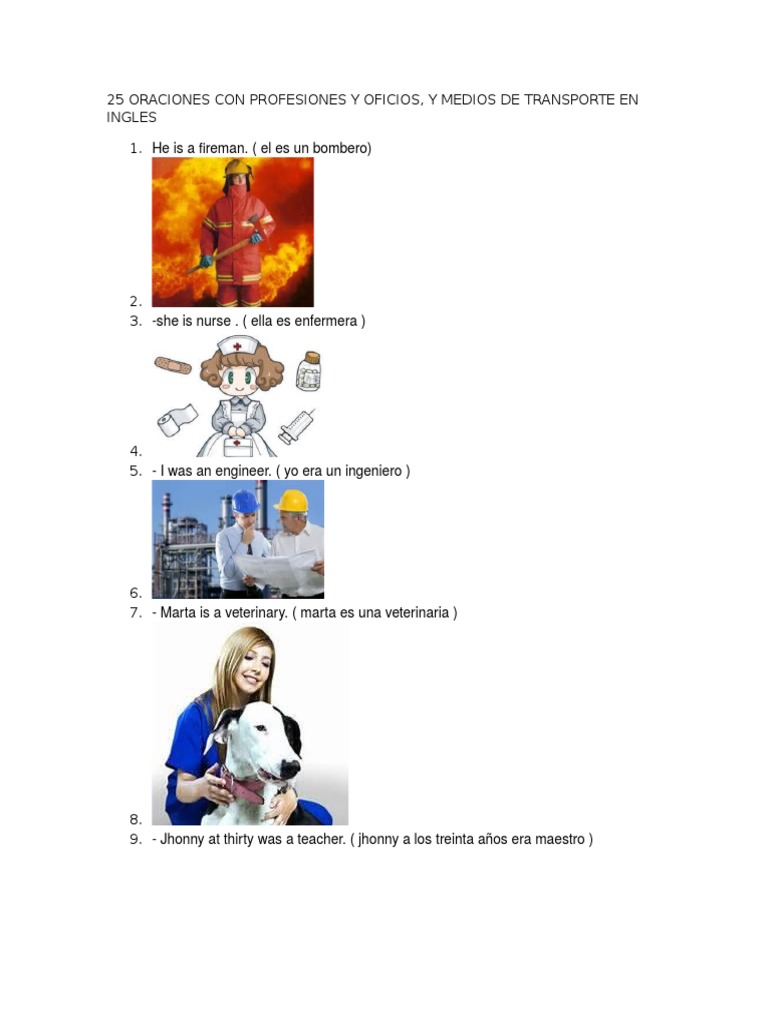 25 ORACIONES CON PROFESIONES Y OFICIOS, Y MEDIOS DE TRANSPORTE EN INGLES

1. He is a fireman. ( el es un bombero)
2.
3. -she is nurse . ( ella es enfermera )
4.
5. - I was an engineer. ( yo era un ingeniero )
6.
7. - Marta is a veterinary. ( marta es una veterinaria )
8.
9. - Jhonny at thirty was a teacher. ( jhonny a los treinta años era maestro )