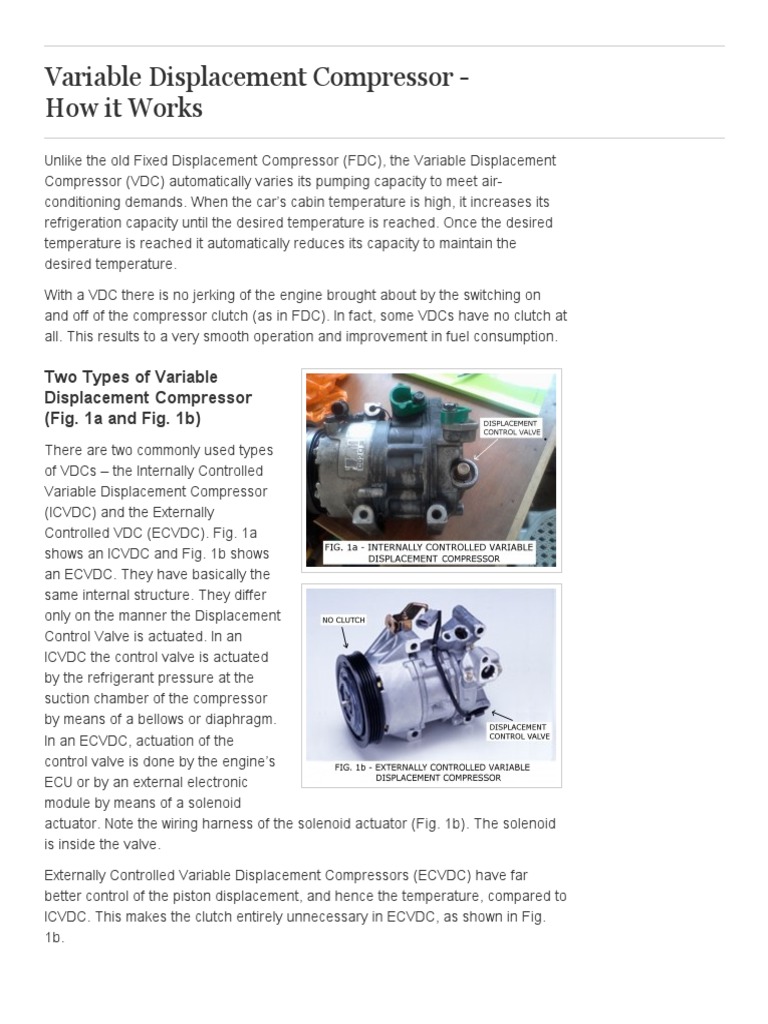 Variable Displacement Compressor - How it Works

Unlike the old Fixed Displacement Compressor (FDC), the Variable Displacement Compressor (VDC) automatically varies its pumping capacity to meet air-conditioning demands. When the car's cabin temperature is high, it increases its refrigeration capacity until the desired temperature is reached. Once the desired temperature is reached it automatically reduces its capacity to maintain the desired temperature.

With a VDC there is no jerking of the engine brought about by the switching on and off of the compressor clutch (as in FDC). In fact, some VDCs have no clutch at all. This results to a very smooth operation and improvement in fuel consumption.

Two Types of Variable Displacement Compressor (Fig. 1a and Fig. 1b)

There are two commonly used types of VDCs – the Internally Controlled Variable Displacement Compressor (ICVDC) and the Externally Controlled VDC (ECVDC). Fig. 1a shows an ICVDC and Fig. 1b shows an ECVDC. They have basically the same internal structure. They differ only on the manner the Displacement Control Valve is actuated. In an ICVDC the control valve is actuated by the refrigerant pressure at the suction chamber of the compressor by means of a bellows or diaphragm. In an ECVDC, actuation of the control valve is done by the engine's ECU or by an external electronic module by means of a solenoid actuator. Note the wiring harness of the solenoid actuator (Fig. 1b). The solenoid is inside the valve.

DISPLACEMENT CONTROL VALVE

FIG. 1a - INTERNALLY CONTROLLED VARIABLE DISPLACEMENT COMPRESSOR

NO CLUTCH

DISPLACEMENT CONTROL VALVE

FIG. 1b - EXTERNALLY CONTROLLED VARIABLE DISPLACEMENT COMPRESSOR

Externally Controlled Variable Displacement Compressors (ECVDC) have far better control of the piston displacement, and hence the temperature, compared to ICVDC. This makes the clutch entirely unnecessary in ECVDC, as shown in Fig. 1b.