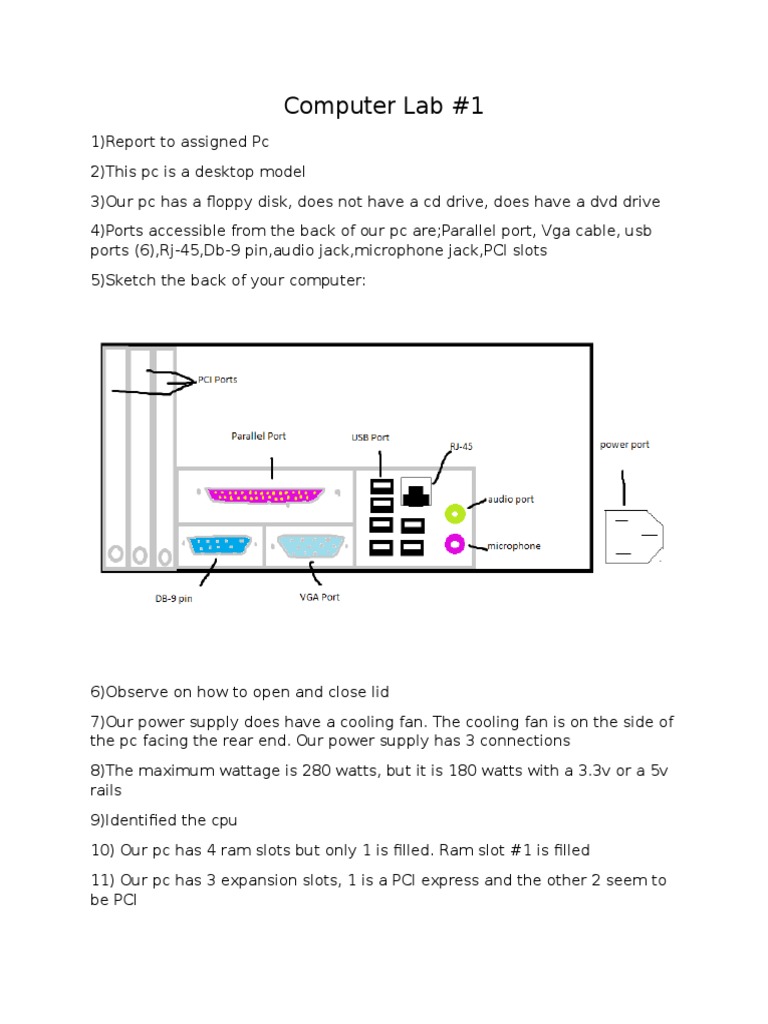 Computer Lab #1

1)Report to assigned Pc

2)This pc is a desktop model

3)Our pc has a floppy disk, does not have a cd drive, does have a dvd drive

4)Ports accessible from the back of our pc are;Parallel port, Vga cable, usb ports (6),Rj-45,Db-9 pin,audio jack,microphone jack,PCI slots

5)Sketch the back of your computer:

PCI Ports

Parallel Port

USB Port

RJ-45

power port

audio port

microphone

DB-9 pin

VGA Port

6)Observe on how to open and close lid

7)Our power supply does have a cooling fan. The cooling fan is on the side of the pc facing the rear end. Our power supply has 3 connections

8)The maximum wattage is 280 watts, but it is 180 watts with a 3.3v or a 5v rails

9)Identified the cpu

10) Our pc has 4 ram slots but only 1 is filled. Ram slot #1 is filled

11) Our pc has 3 expansion slots, 1 is a PCI express and the other 2 seem to be PCI