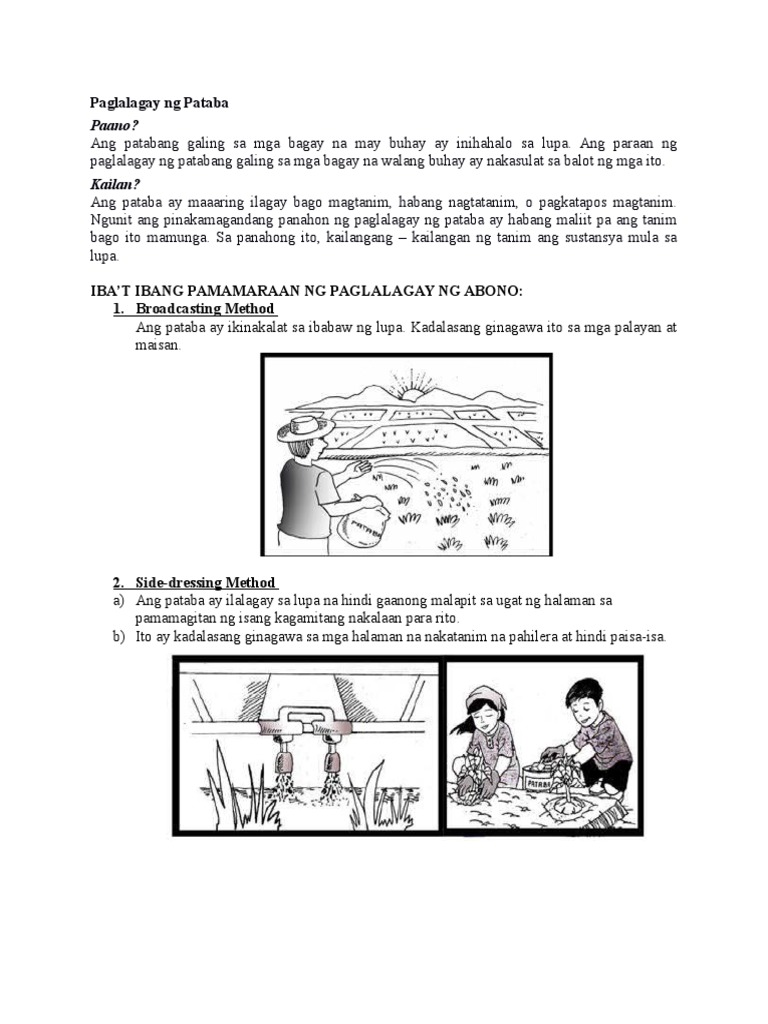 Paglalagay ng Pataba

Paano?
Ang patabang galing sa mga bagay na may buhay ay inihahalo sa lupa. Ang paraan ng paglalagay ng patabang galing sa mga bagay na walang buhay ay nakasulat sa balot ng mga ito.

Kailan?
Ang pataba ay maaaring ilagay bago magtanim, habang nagtatanim, o pagkatapos magtanim. Ngunit ang pinakamagandang panahon ng paglalagay ng pataba ay habang maliit pa ang tanim bago ito mamunga. Sa panahong ito, kailangang – kailangan ng tanim ang sustansya mula sa lupa.

IBA'T IBANG PAMAMARAAN NG PAGLALAGAY NG ABONO:
1. Broadcasting Method
Ang pataba ay ikinakalat sa ibabaw ng lupa. Kadalasang ginagawa ito sa mga palayan at maisan.

PATABA

2. Side-dressing Method
a) Ang pataba ay ilalagay sa lupa na hindi gaanong malapit sa ugat ng halaman sa pamamagitan ng isang kagamitang nakalaan para rito.
b) Ito ay kadalasang ginagawa sa mga halaman na nakatanim na pahilera at hindi paisa-isa.

PATABA