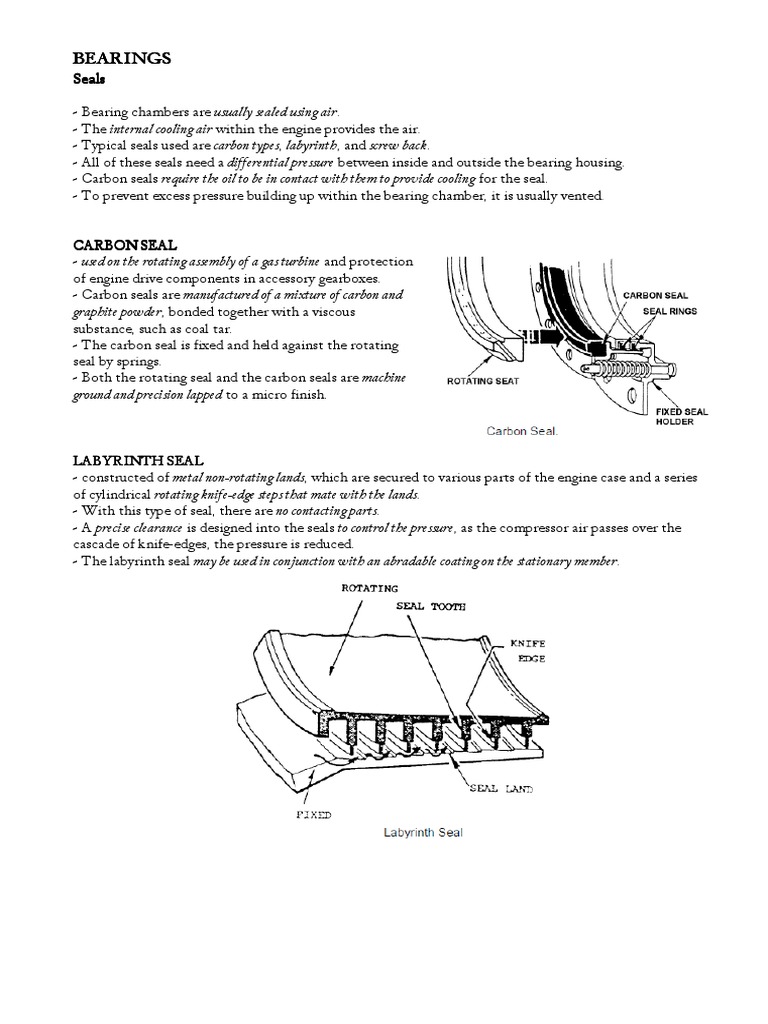 BEARINGS
Seals

- Bearing chambers are usually sealed using air.
- The internal cooling air within the engine provides the air.
- Typical seals used are carbon types, labyrinth, and screw back.
- All of these seals need a differential pressure between inside and outside the bearing housing.
- Carbon seals require the oil to be in contact with them to provide cooling for the seal.
- To prevent excess pressure building up within the bearing chamber, it is usually vented.

CARBON SEAL
- used on the rotating assembly of a gas turbine and protection of engine drive components in accessory gearboxes.
- Carbon seals are manufactured of a mixture of carbon and graphite powder, bonded together with a viscous substance, such as coal tar.
- The carbon seal is fixed and held against the rotating seal by springs.
- Both the rotating seal and the carbon seals are machine ground and precision lapped to a micro finish.

CARBON SEAL
SEAL RINGS
ROTATING SEAT
FIXED SEAL HOLDER
Carbon Seal.

LABYRINTH SEAL
- constructed of metal non-rotating lands, which are secured to various parts of the engine case and a series of cylindrical rotating knife-edge steps that mate with the lands.
- With this type of seal, there are no contacting parts.
- A precise clearance is designed into the seals to control the pressure, as the compressor air passes over the cascade of knife-edges, the pressure is reduced.
- The labyrinth seal may be used in conjunction with an abradable coating on the stationary member.

ROTATING
SEAL TOOTH
KNIFE EDGE
SEAL LAND
FIXED
Labyrinth Seal