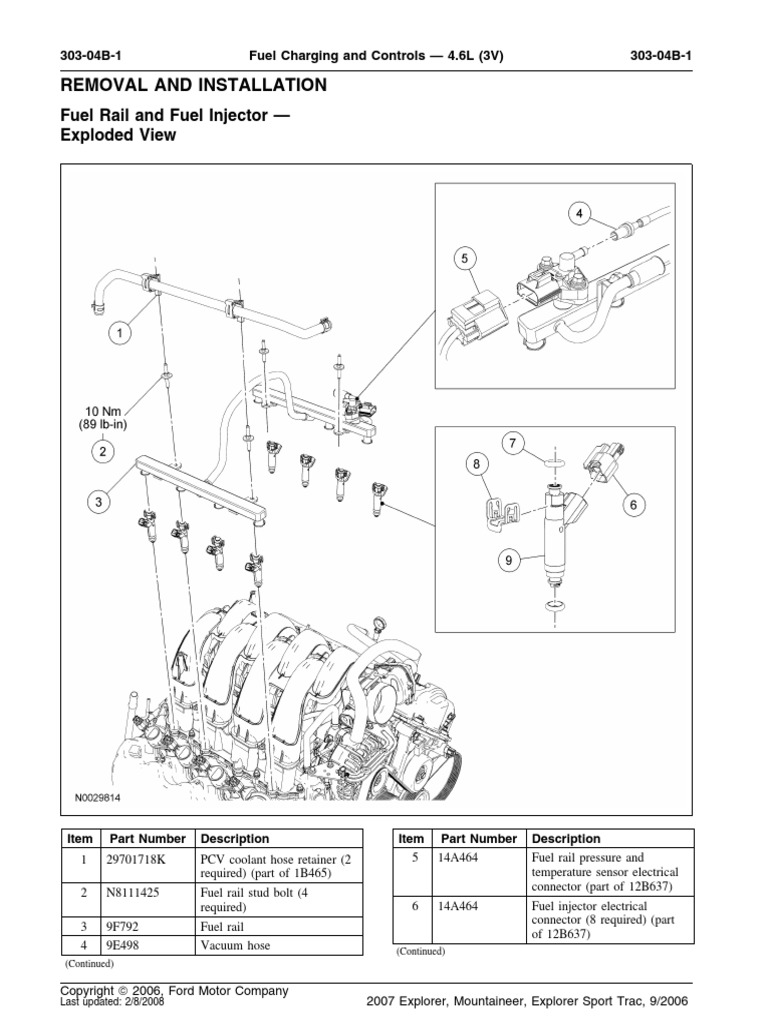 303-04B-1 Fuel Charging and Controls — 4.6L (3V) 303-04B-1

REMOVAL AND INSTALLATION

Fuel Rail and Fuel Injector — Exploded View

4

5

1

10 Nm
(89 lb-in)

2

3

7

8

6

9

N0029814

| Item | Part Number | Description |
|---|---|---|
| 1 | 29701718K | PCV coolant hose retainer (2 required) (part of 1B465) |
| 2 | N8111425 | Fuel rail stud bolt (4 required) |
| 3 | 9F792 | Fuel rail |
| 4 | 9E498 | Vacuum hose |

(Continued)

| Item | Part Number | Description |
|---|---|---|
| 5 | 14A464 | Fuel rail pressure and temperature sensor electrical connector (part of 12B637) |
| 6 | 14A464 | Fuel injector electrical connector (8 required) (part of 12B637) |

(Continued)

Copyright © 2006, Ford Motor Company
Last updated: 2/8/2008

2007 Explorer, Mountaineer, Explorer Sport Trac, 9/2006