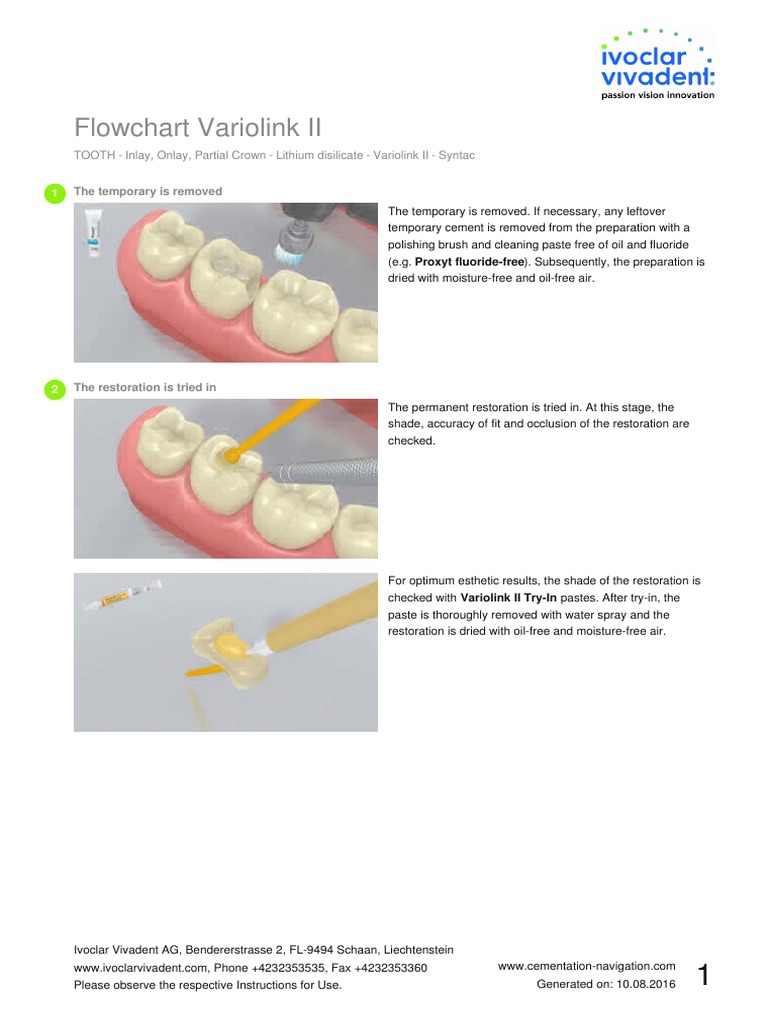 ivoclar vivadent:
passion vision innovation

Flowchart Variolink II

TOOTH - Inlay, Onlay, Partial Crown - Lithium disilicate - Variolink II - Syntac

1 The temporary is removed

The temporary is removed. If necessary, any leftover temporary cement is removed from the preparation with a polishing brush and cleaning paste free of oil and fluoride (e.g. Proxyt fluoride-free). Subsequently, the preparation is dried with moisture-free and oil-free air.

2 The restoration is tried in

The permanent restoration is tried in. At this stage, the shade, accuracy of fit and occlusion of the restoration are checked.

For optimum esthetic results, the shade of the restoration is checked with Variolink II Try-In pastes. After try-in, the paste is thoroughly removed with water spray and the restoration is dried with oil-free and moisture-free air.

Ivoclar Vivadent AG, Bendererstrasse 2, FL-9494 Schaan, Liechtenstein
www.ivoclarvivadent.com, Phone +4232353535, Fax +4232353360
Please observe the respective Instructions for Use.

www.cementation-navigation.com
Generated on: 10.08.2016

1