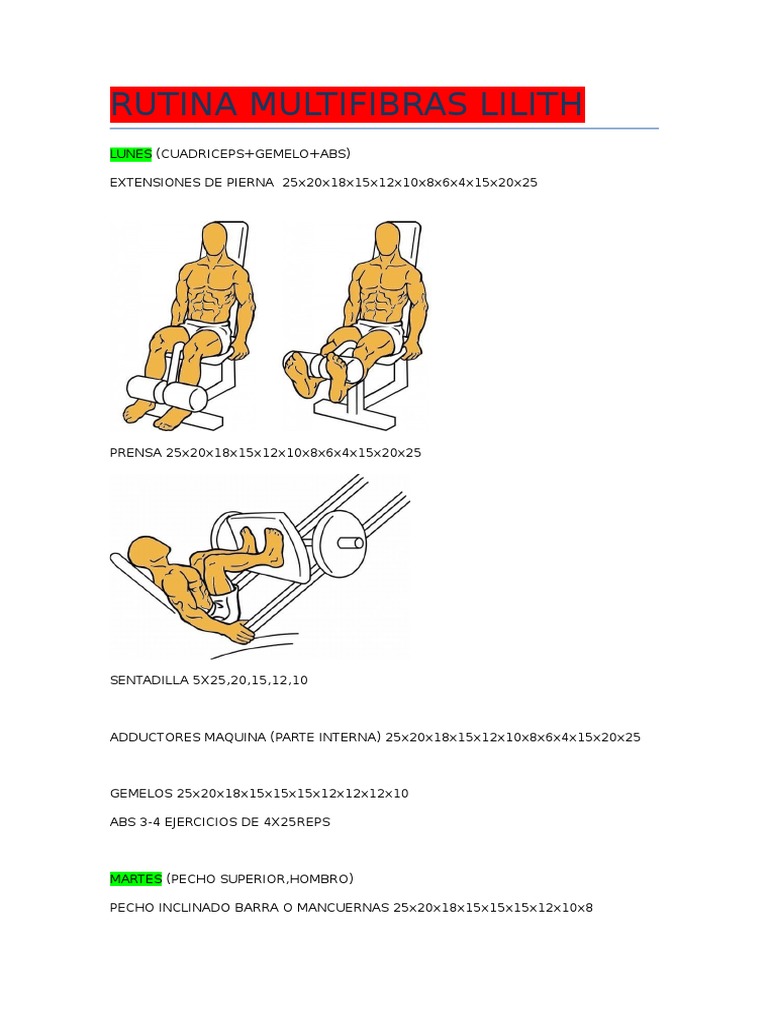 RUTINA MULTIFIBRAS LILITH

LUNES (CUADRICEPS+GEMELO+ABS)

EXTENSIONES DE PIERNA 25x20x18x15x12x10x8x6x4x15x20x25

PRENSA 25x20x18x15x12x10x8x6x4x15x20x25

SENTADILLA 5X25,20,15,12,10

ADDUCTORES MAQUINA (PARTE INTERNA) 25x20x18x15x12x10x8x6x4x15x20x25

GEMELOS 25x20x18x15x15x15x12x12x12x10

ABS 3-4 EJERCICIOS DE 4X25REPS

MARTES (PECHO SUPERIOR,HOMBRO)

PECHO INCLINADO BARRA O MANCUERNAS 25x20x18x15x15x15x12x10x8