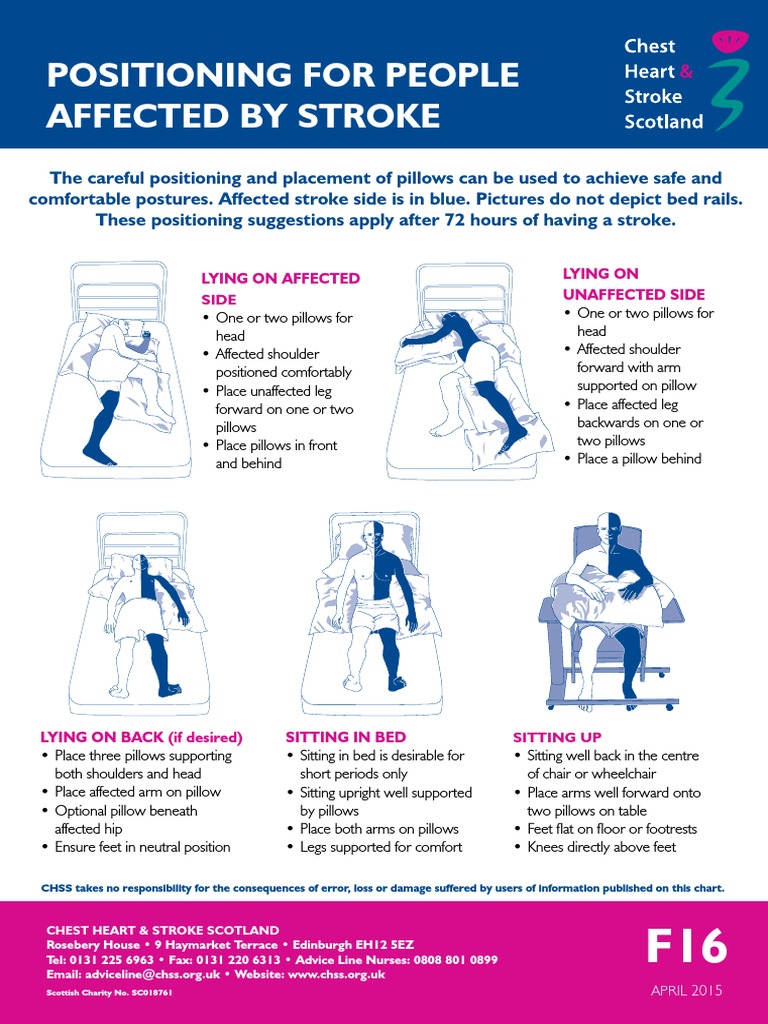 POSITIONING FOR PEOPLE AFFECTED BY STROKE

Chest Heart & Stroke Scotland

The careful positioning and placement of pillows can be used to achieve safe and comfortable postures. Affected stroke side is in blue. Pictures do not depict bed rails. These positioning suggestions apply after 72 hours of having a stroke.

LYING ON AFFECTED SIDE
• One or two pillows for head
• Affected shoulder positioned comfortably
• Place unaffected leg forward on one or two pillows
• Place pillows in front and behind

LYING ON UNAFFECTED SIDE
• One or two pillows for head
• Affected shoulder forward with arm supported on pillow
• Place affected leg backwards on one or two pillows
• Place a pillow behind

LYING ON BACK (if desired)
• Place three pillows supporting both shoulders and head
• Place affected arm on pillow
• Optional pillow beneath affected hip
• Ensure feet in neutral position

SITTING IN BED
• Sitting in bed is desirable for short periods only
• Sitting upright well supported by pillows
• Place both arms on pillows
• Legs supported for comfort

SITTING UP
• Sitting well back in the centre of chair or wheelchair
• Place arms well forward onto two pillows on table
• Feet flat on floor or footrests
• Knees directly above feet

CHSS takes no responsibility for the consequences of error, loss or damage suffered by users of information published on this chart.

CHEST HEART & STROKE SCOTLAND
Rosebery House • 9 Haymarket Terrace • Edinburgh EH12 5EZ
Tel: 0131 225 6963 • Fax: 0131 220 6313 • Advice Line Nurses: 0808 801 0899
Email: adviceline@chss.org.uk • Website: www.chss.org.uk
Scottish Charity No. SC018761

F16
APRIL 2015