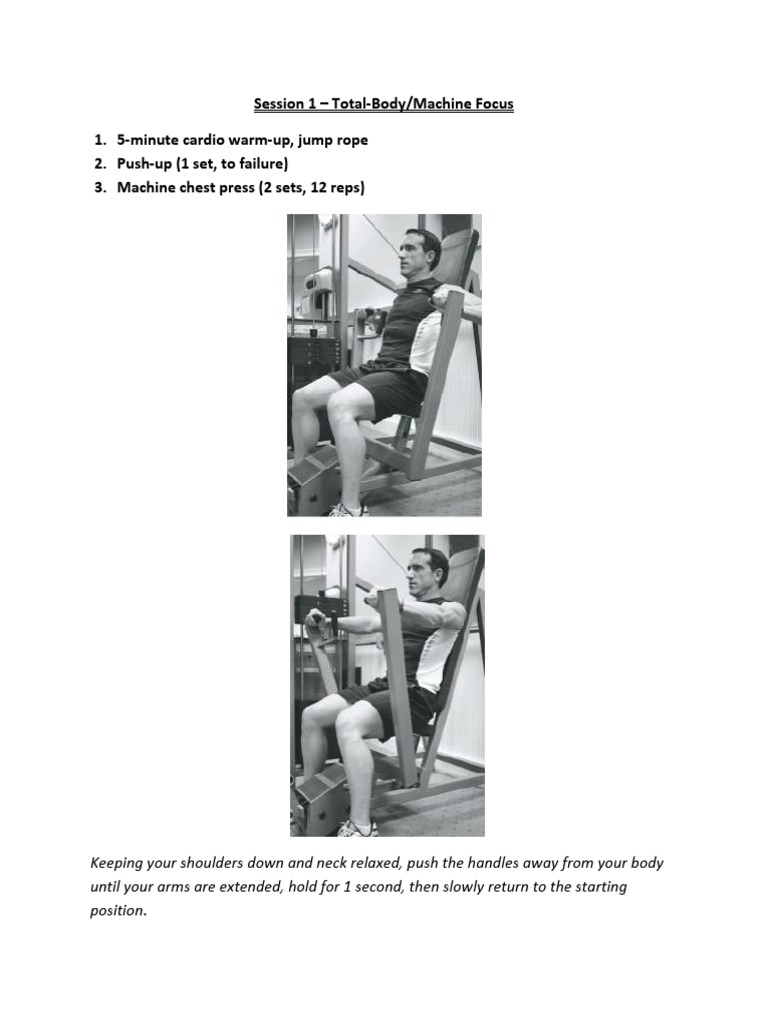 Session 1 – Total-Body/Machine Focus

1. 5-minute cardio warm-up, jump rope
2. Push-up (1 set, to failure)
3. Machine chest press (2 sets, 12 reps)

Keeping your shoulders down and neck relaxed, push the handles away from your body until your arms are extended, hold for 1 second, then slowly return to the starting position.