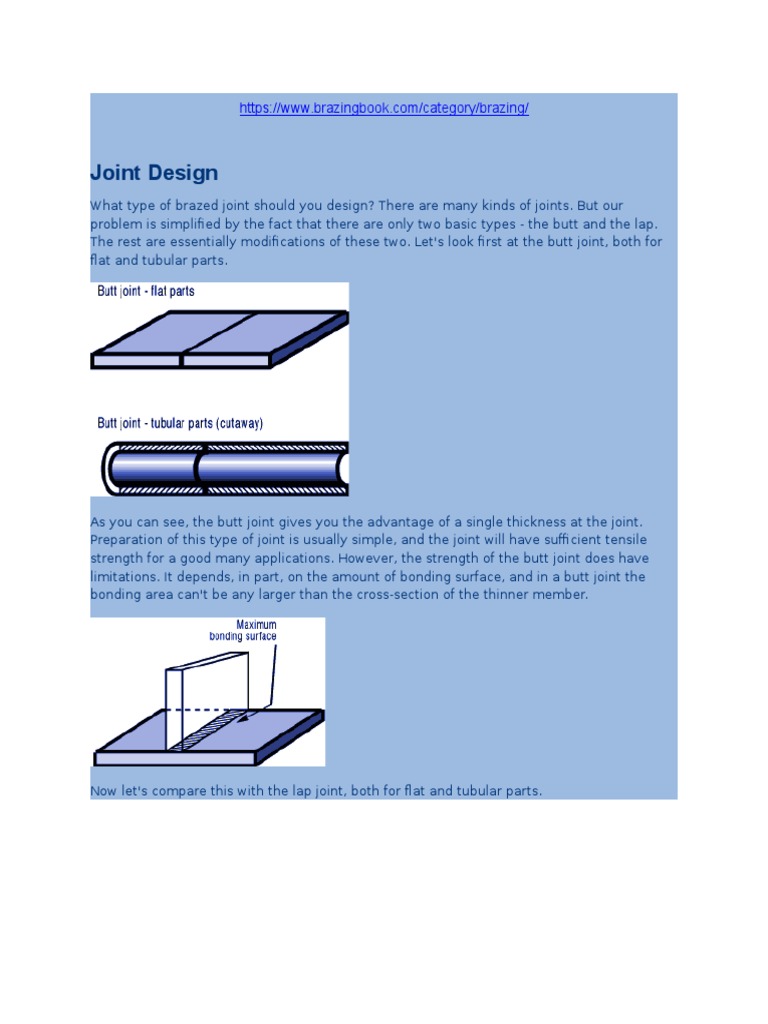 https://www.brazingbook.com/category/brazing/

Joint Design

What type of brazed joint should you design? There are many kinds of joints. But our problem is simplified by the fact that there are only two basic types - the butt and the lap. The rest are essentially modifications of these two. Let's look first at the butt joint, both for flat and tubular parts.

Butt joint - flat parts

Butt joint - tubular parts (cutaway)

As you can see, the butt joint gives you the advantage of a single thickness at the joint. Preparation of this type of joint is usually simple, and the joint will have sufficient tensile strength for a good many applications. However, the strength of the butt joint does have limitations. It depends, in part, on the amount of bonding surface, and in a butt joint the bonding area can't be any larger than the cross-section of the thinner member.

Maximum bonding surface

Now let's compare this with the lap joint, both for flat and tubular parts.