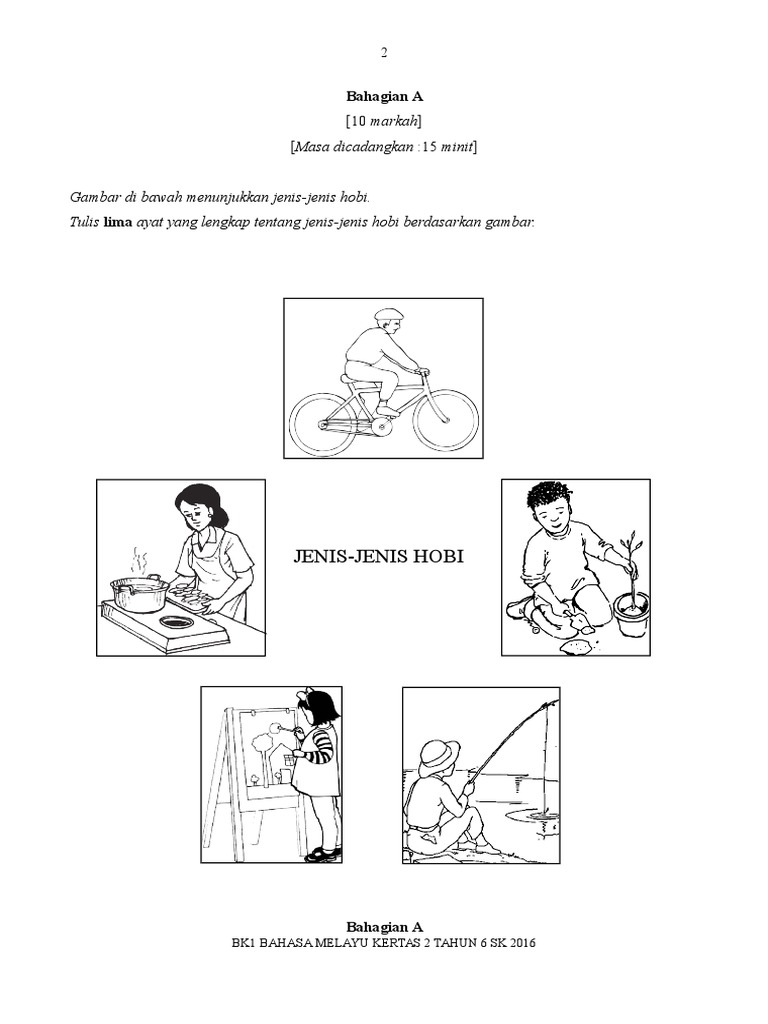 2

Bahagian A

[10 markah]

[Masa dicadangkan :15 minit]

Gambar di bawah menunjukkan jenis-jenis hobi.

Tulis lima ayat yang lengkap tentang jenis-jenis hobi berdasarkan gambar.

JENIS-JENIS HOBI

Bahagian A

BK1 BAHASA MELAYU KERTAS 2 TAHUN 6 SK 2016