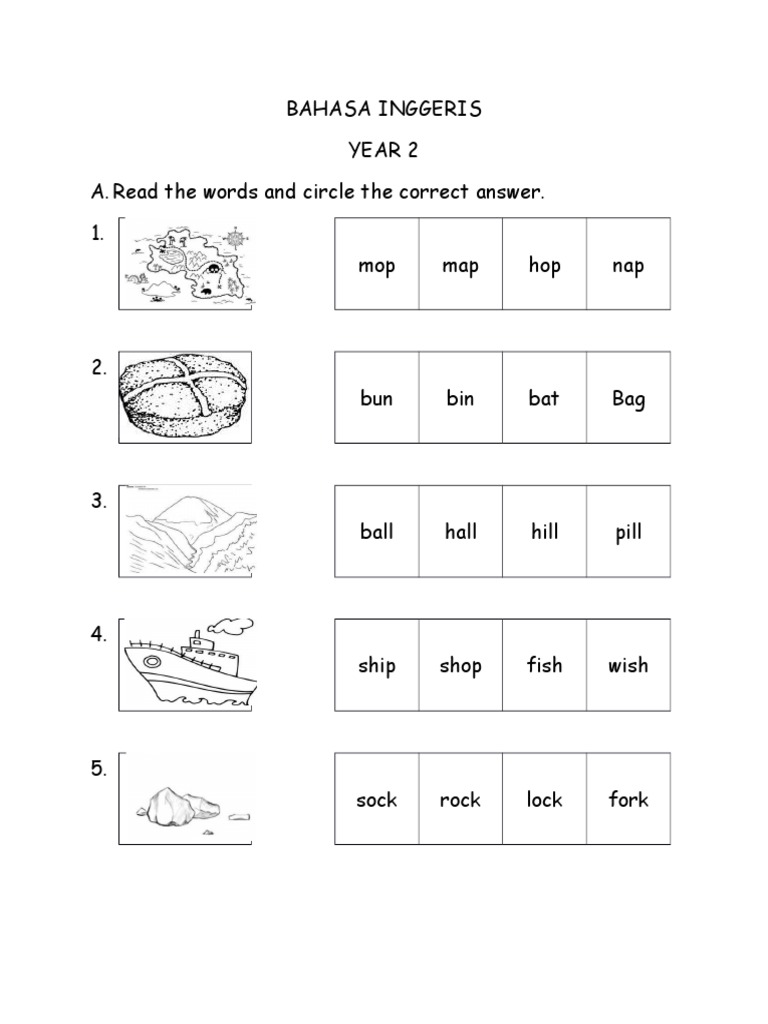 BAHASA INGGERIS

YEAR 2

A. Read the words and circle the correct answer.

1.

| mop | map | hop | nap |
|---|---|---|---|

2.

| bun | bin | bat | Bag |
|---|---|---|---|

3.

| ball | hall | hill | pill |
|---|---|---|---|

4.

| ship | shop | fish | wish |
|---|---|---|---|

5.

| sock | rock | lock | fork |
|---|---|---|---|