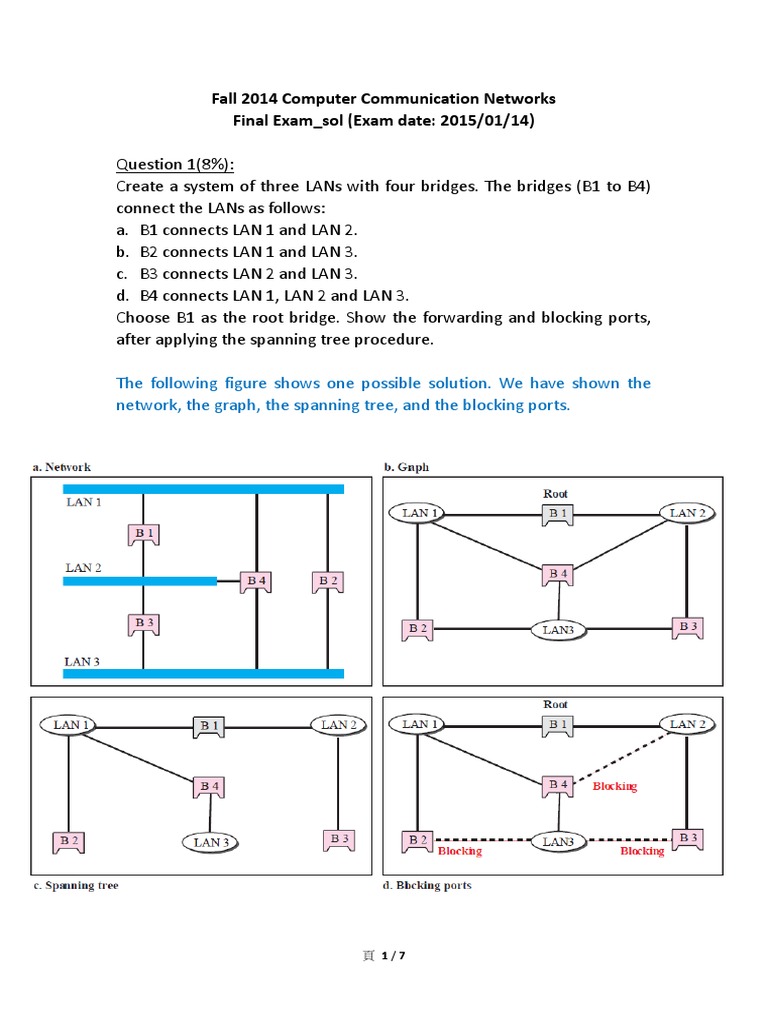 Fall 2014 Computer Communication Networks
Final Exam_sol (Exam date: 2015/01/14)

Question 1(8%):
Create a system of three LANs with four bridges. The bridges (B1 to B4) connect the LANs as follows:
a. B1 connects LAN 1 and LAN 2.
b. B2 connects LAN 1 and LAN 3.
c. B3 connects LAN 2 and LAN 3.
d. B4 connects LAN 1, LAN 2 and LAN 3.
Choose B1 as the root bridge. Show the forwarding and blocking ports, after applying the spanning tree procedure.

The following figure shows one possible solution. We have shown the network, the graph, the spanning tree, and the blocking ports.

a. Network
LAN 1
B 1
LAN 2
B 4
B 2
B 3
LAN 3

b. Graph
Root
LAN 1
B 1
LAN 2
B 4
B 2
LAN3
B 3

LAN 1
B 1
LAN 2
B 4
B 2
LAN 3
B 3
c. Spanning tree

Root
LAN 1
B 1
LAN 2
B 4
Blocking
B 2
LAN3
B 3
Blocking
Blocking
d. Blocking ports

頁 1 / 7