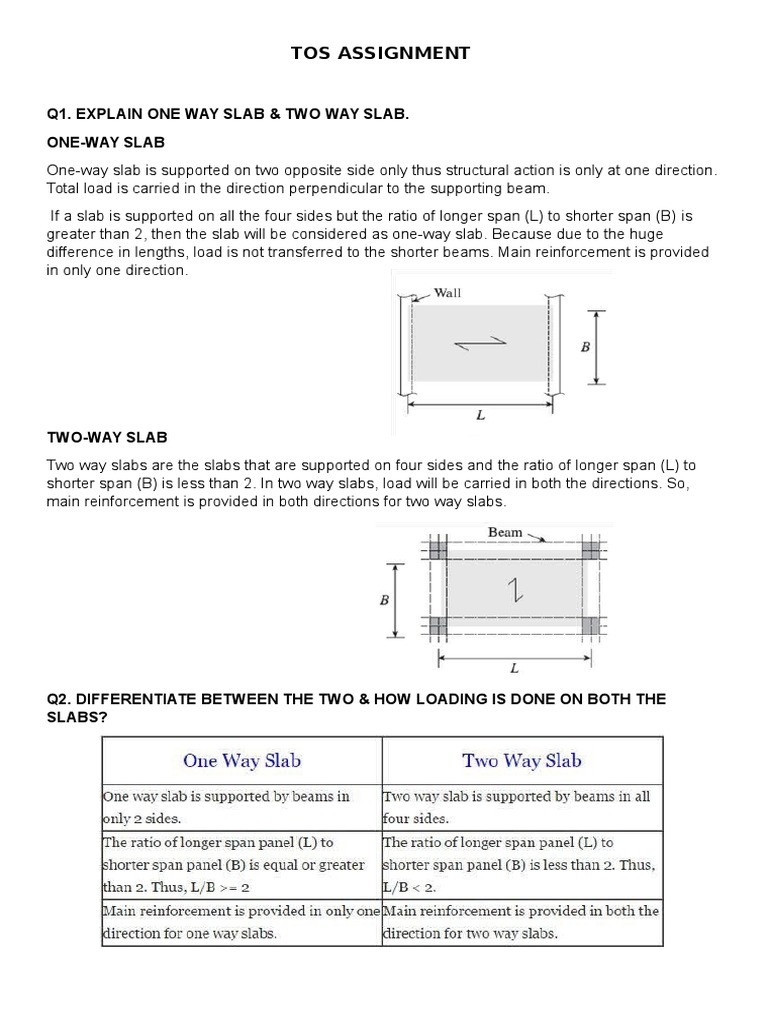 TOS ASSIGNMENT

Q1. EXPLAIN ONE WAY SLAB & TWO WAY SLAB.

ONE-WAY SLAB

One-way slab is supported on two opposite side only thus structural action is only at one direction. Total load is carried in the direction perpendicular to the supporting beam.

If a slab is supported on all the four sides but the ratio of longer span (L) to shorter span (B) is greater than 2, then the slab will be considered as one-way slab. Because due to the huge difference in lengths, load is not transferred to the shorter beams. Main reinforcement is provided in only one direction.

Wall

B

L

TWO-WAY SLAB

Two way slabs are the slabs that are supported on four sides and the ratio of longer span (L) to shorter span (B) is less than 2. In two way slabs, load will be carried in both the directions. So, main reinforcement is provided in both directions for two way slabs.

Beam

B

L

Q2. DIFFERENTIATE BETWEEN THE TWO & HOW LOADING IS DONE ON BOTH THE SLABS?

| One Way Slab | Two Way Slab |
|---|---|
| One way slab is supported by beams in only 2 sides. | Two way slab is supported by beams in all four sides. |
| The ratio of longer span panel (L) to shorter span panel (B) is equal or greater than 2. Thus, L/B >= 2 | The ratio of longer span panel (L) to shorter span panel (B) is less than 2. Thus, L/B < 2. |
| Main reinforcement is provided in only one direction for one way slabs. | Main reinforcement is provided in both the direction for two way slabs. |