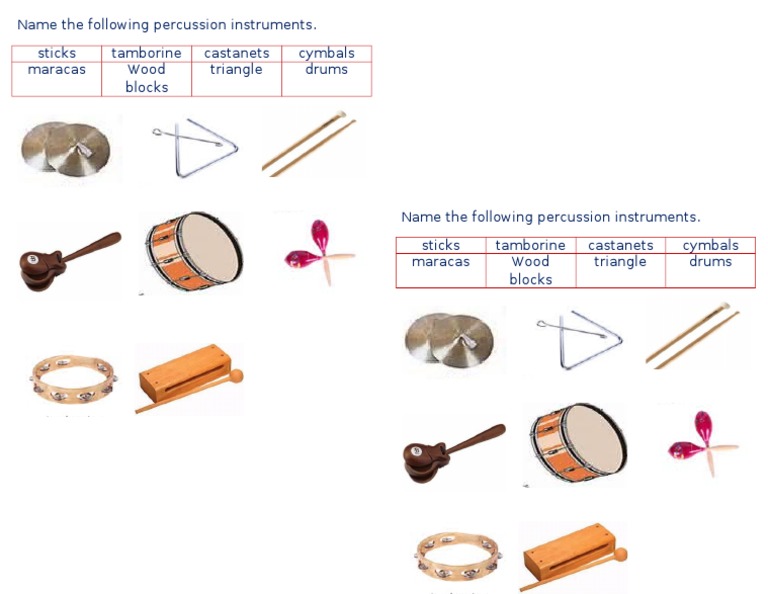 Name the following percussion instruments.

| sticks | tamborine | castanets | cymbals |
|---|---|---|---|
| maracas | Wood blocks | triangle | drums |

Name the following percussion instruments.

| sticks | tamborine | castanets | cymbals |
|---|---|---|---|
| maracas | Wood blocks | triangle | drums |