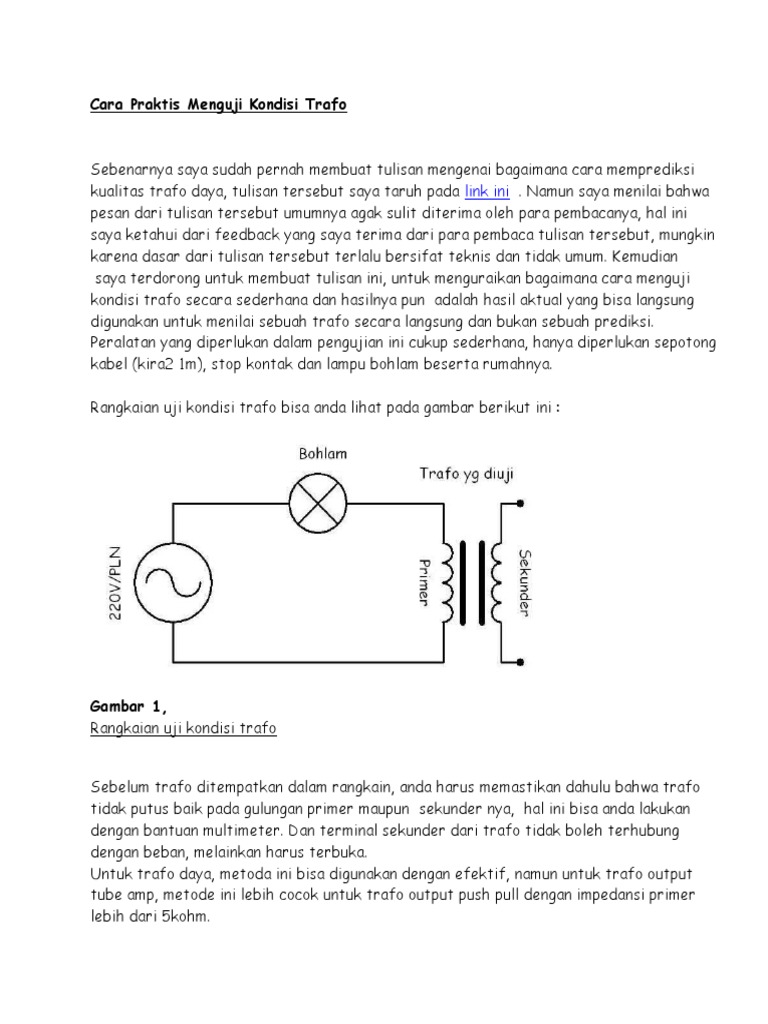 Cara Praktis Menguji Kondisi Trafo

Sebenarnya saya sudah pernah membuat tulisan mengenai bagaimana cara memprediksi kualitas trafo daya, tulisan tersebut saya taruh pada link ini . Namun saya menilai bahwa pesan dari tulisan tersebut umumnya agak sulit diterima oleh para pembacanya, hal ini saya ketahui dari feedback yang saya terima dari para pembaca tulisan tersebut, mungkin karena dasar dari tulisan tersebut terlalu bersifat teknis dan tidak umum. Kemudian saya terdorong untuk membuat tulisan ini, untuk menguraikan bagaimana cara menguji kondisi trafo secara sederhana dan hasilnya pun adalah hasil aktual yang bisa langsung digunakan untuk menilai sebuah trafo secara langsung dan bukan sebuah prediksi. Peralatan yang diperlukan dalam pengujian ini cukup sederhana, hanya diperlukan sepotong kabel (kira2 1m), stop kontak dan lampu bohlam beserta rumahnya.

Rangkaian uji kondisi trafo bisa anda lihat pada gambar berikut ini :

Bohlam
Trafo yg diuji
220V/PLN
Primer
Sekunder

Gambar 1,
Rangkaian uji kondisi trafo

Sebelum trafo ditempatkan dalam rangkain, anda harus memastikan dahulu bahwa trafo tidak putus baik pada gulungan primer maupun sekunder nya, hal ini bisa anda lakukan dengan bantuan multimeter. Dan terminal sekunder dari trafo tidak boleh terhubung dengan beban, melainkan harus terbuka.
Untuk trafo daya, metoda ini bisa digunakan dengan efektif, namun untuk trafo output tube amp, metode ini lebih cocok untuk trafo output push pull dengan impedansi primer lebih dari 5kohm.